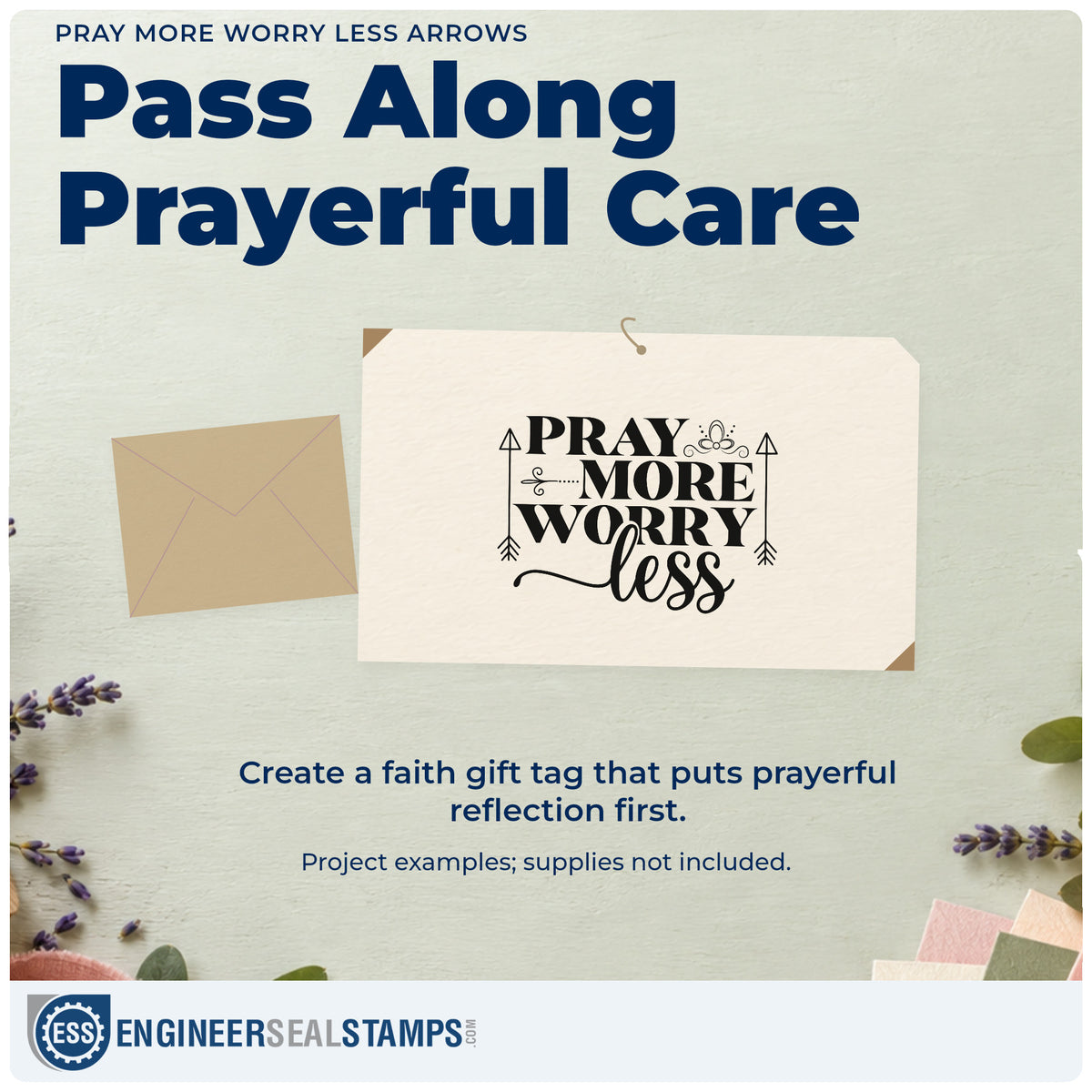 PRAY MORE WORRY LESS ARROWS

Pass Along Prayerful Care

PRAY MORE WORRY less

Create a faith gift tag that puts prayerful reflection first.

Project examples; supplies not included.

ESS ENGINEERSEALSTAMPS.COM