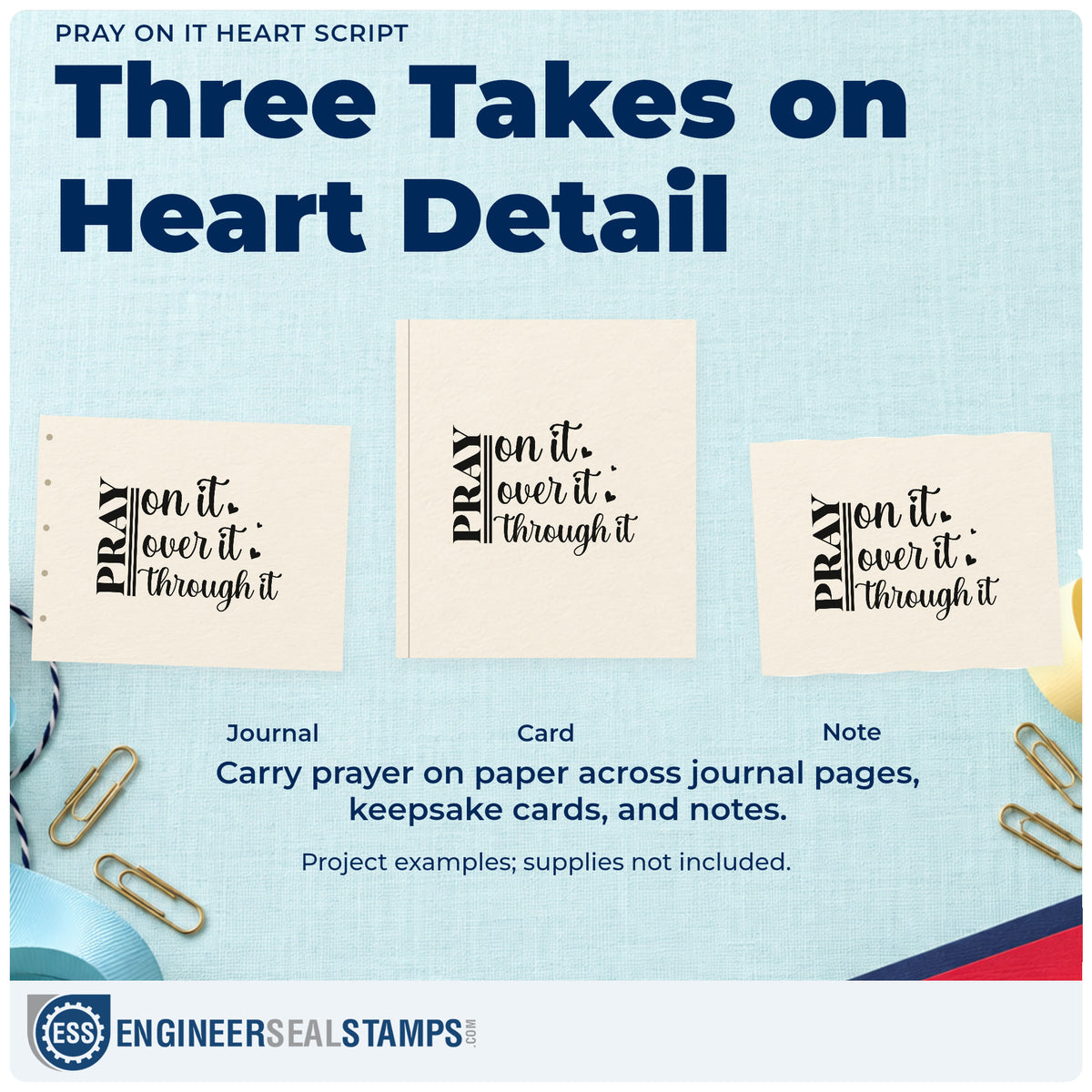 PRAY ON IT HEART SCRIPT

Three Takes on Heart Detail

PRAY on it over it through it

PRAY on it over it through it

PRAY on it over it through it

Journal

Card

Note

Carry prayer on paper across journal pages, keepsake cards, and notes.

Project examples; supplies not included.

ESS ENGINEERSEALSTAMPS.COM