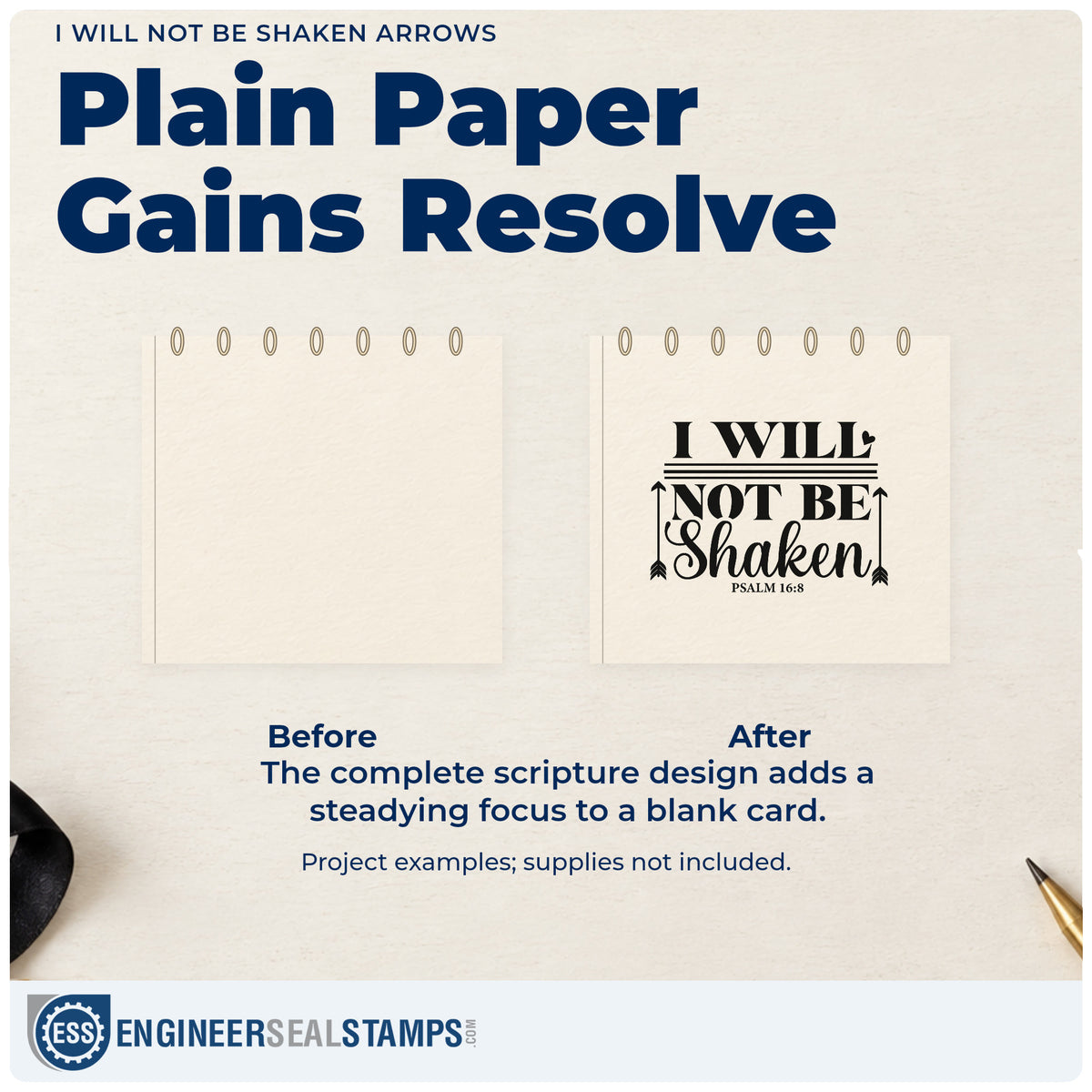 I WILL NOT BE SHAKEN ARROWS

Plain Paper Gains Resolve

I WILL NOT BE Shaken PSALM 16:8

Before

After

The complete scripture design adds a steadying focus to a blank card.

Project examples; supplies not included.

ESS ENGINEERSEALSTAMPS.COM