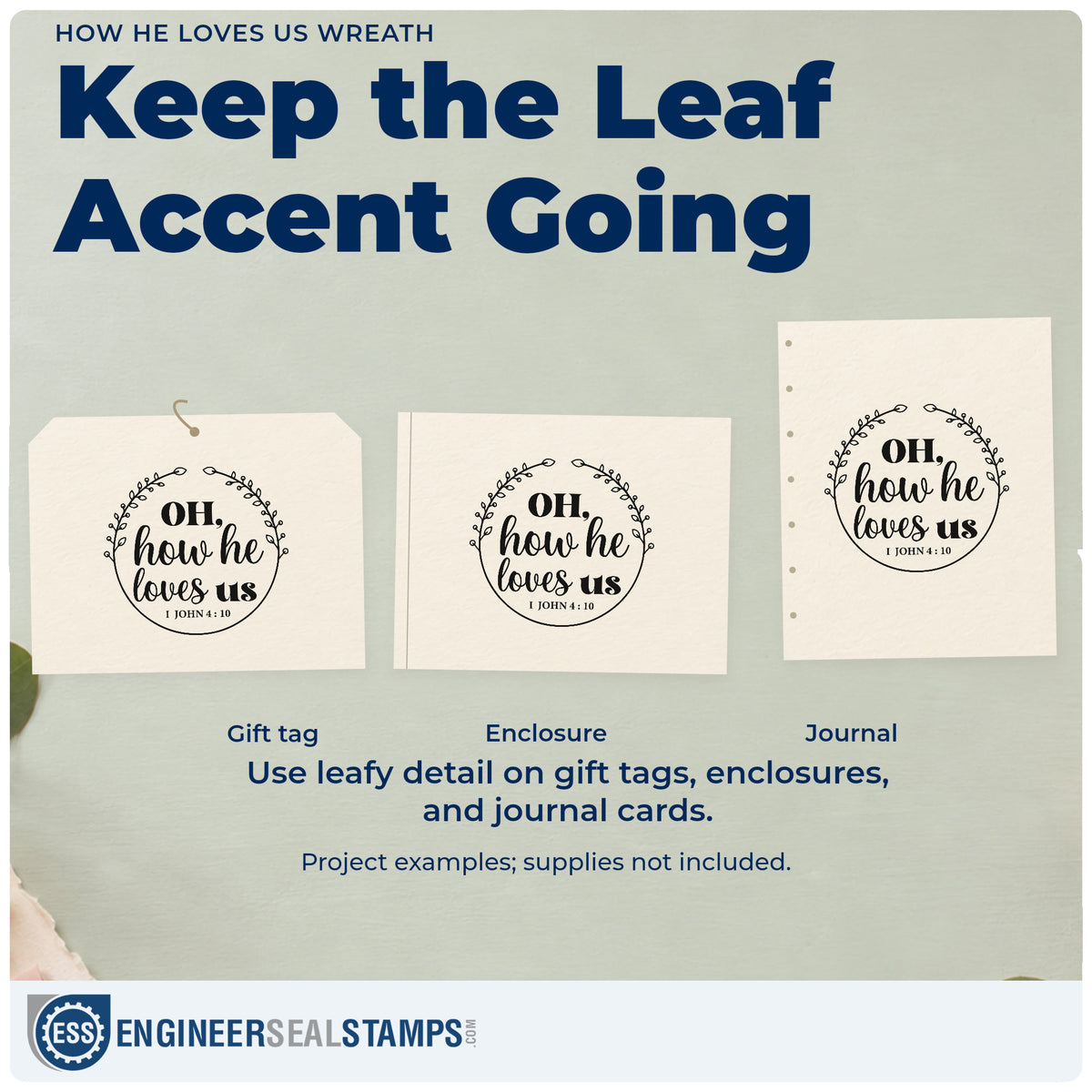 HOW HE LOVES US WREATH

Keep the Leaf Accent Going

OH, how he loves us
I JOHN 4 : 10

OH, how he loves us
I JOHN 4 : 10

OH, how he loves us
I JOHN 4 : 10

Gift tag

Enclosure

Journal

Use leafy detail on gift tags, enclosures, and journal cards.

Project examples; supplies not included.

ESS ENGINEERSEALSTAMPS.COM