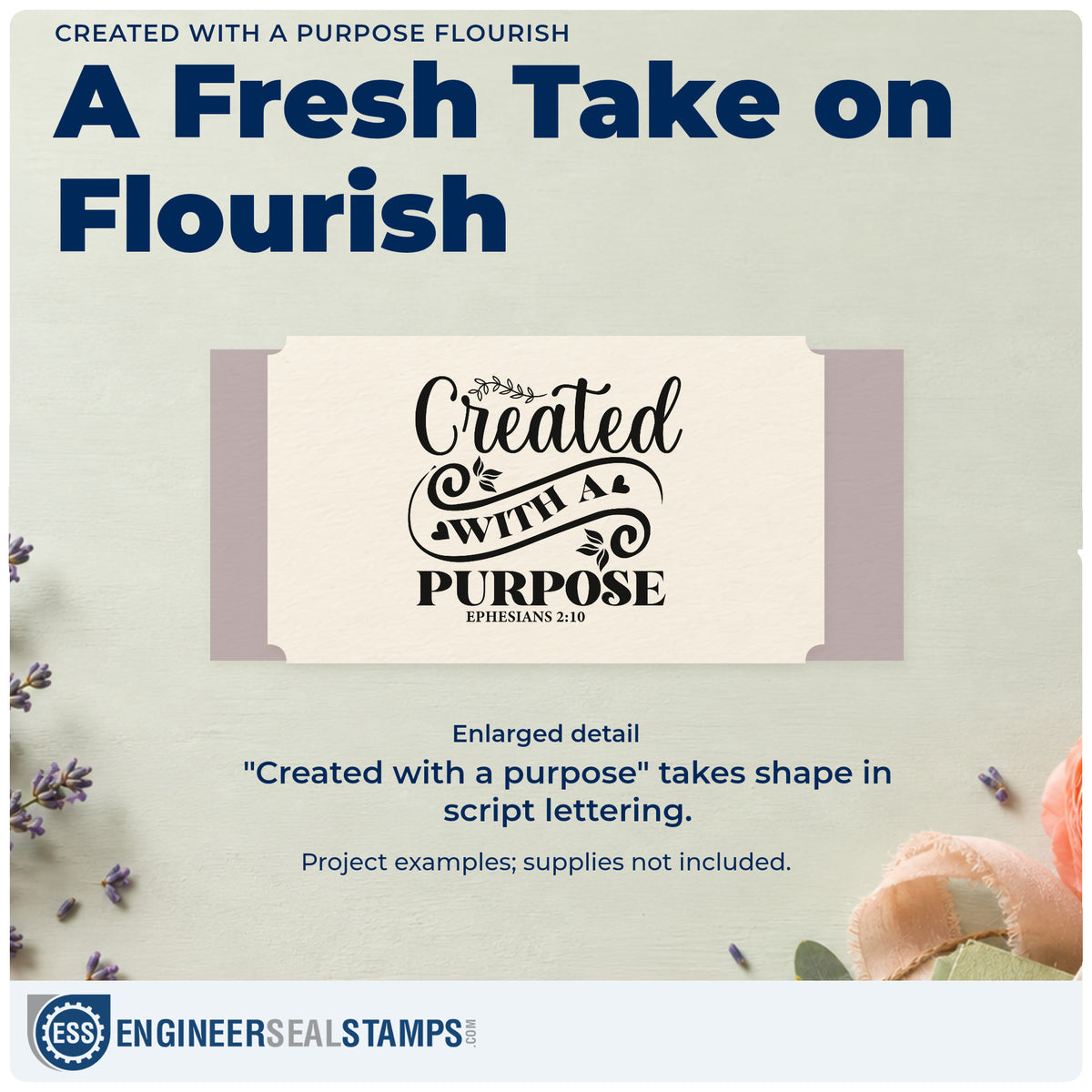 CREATED WITH A PURPOSE FLOURISH

A Fresh Take on Flourish

Created
WITH A
PURPOSE
EPHESIANS 2:10

Enlarged detail

"Created with a purpose" takes shape in script lettering.

Project examples; supplies not included.

ESS ENGINEERSEALSTAMPS.COM