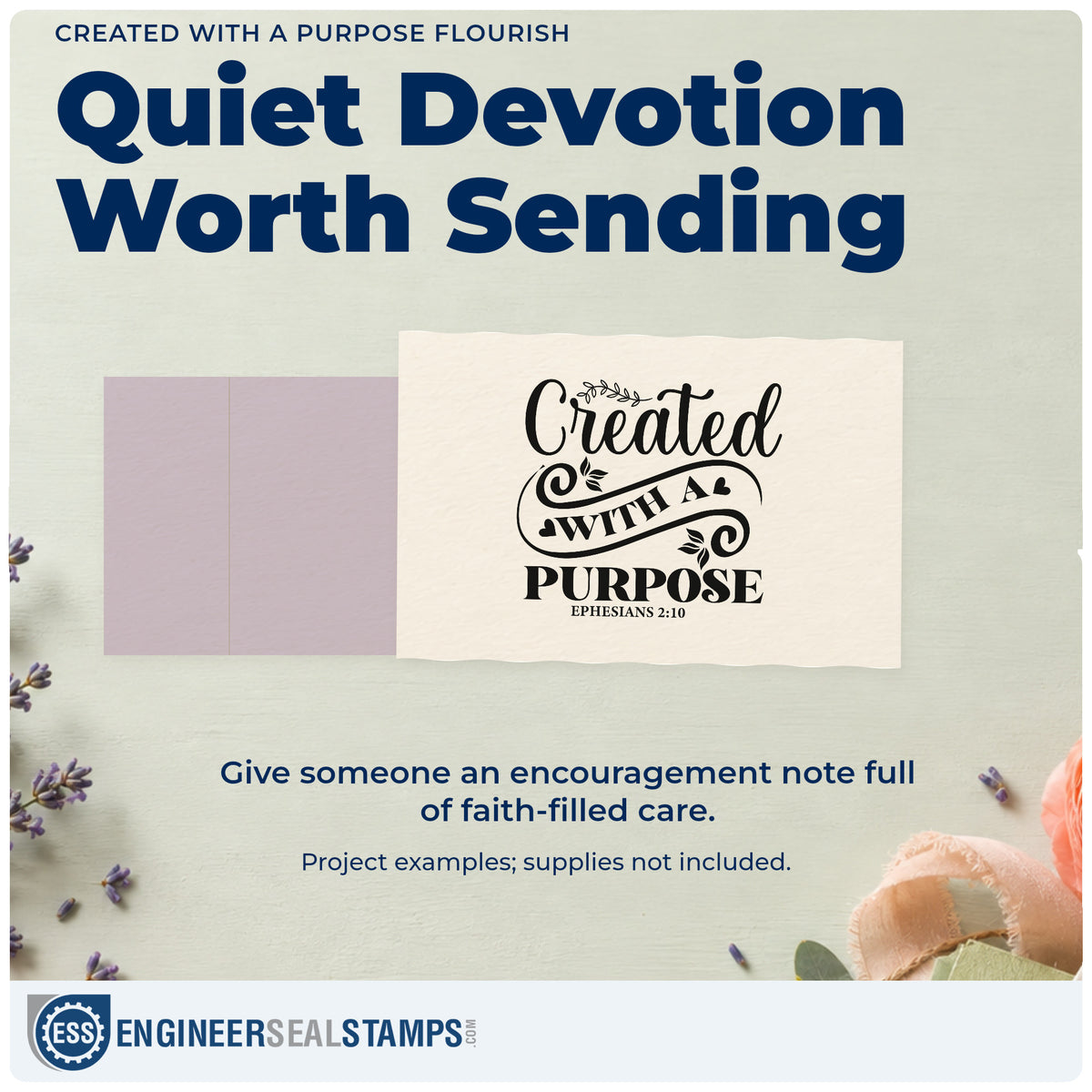 CREATED WITH A PURPOSE FLOURISH

Quiet Devotion Worth Sending

Created WITH A PURPOSE EPHESIANS 2:10

Give someone an encouragement note full of faith-filled care.

Project examples; supplies not included.

ESS ENGINEERSEALSTAMPS.COM