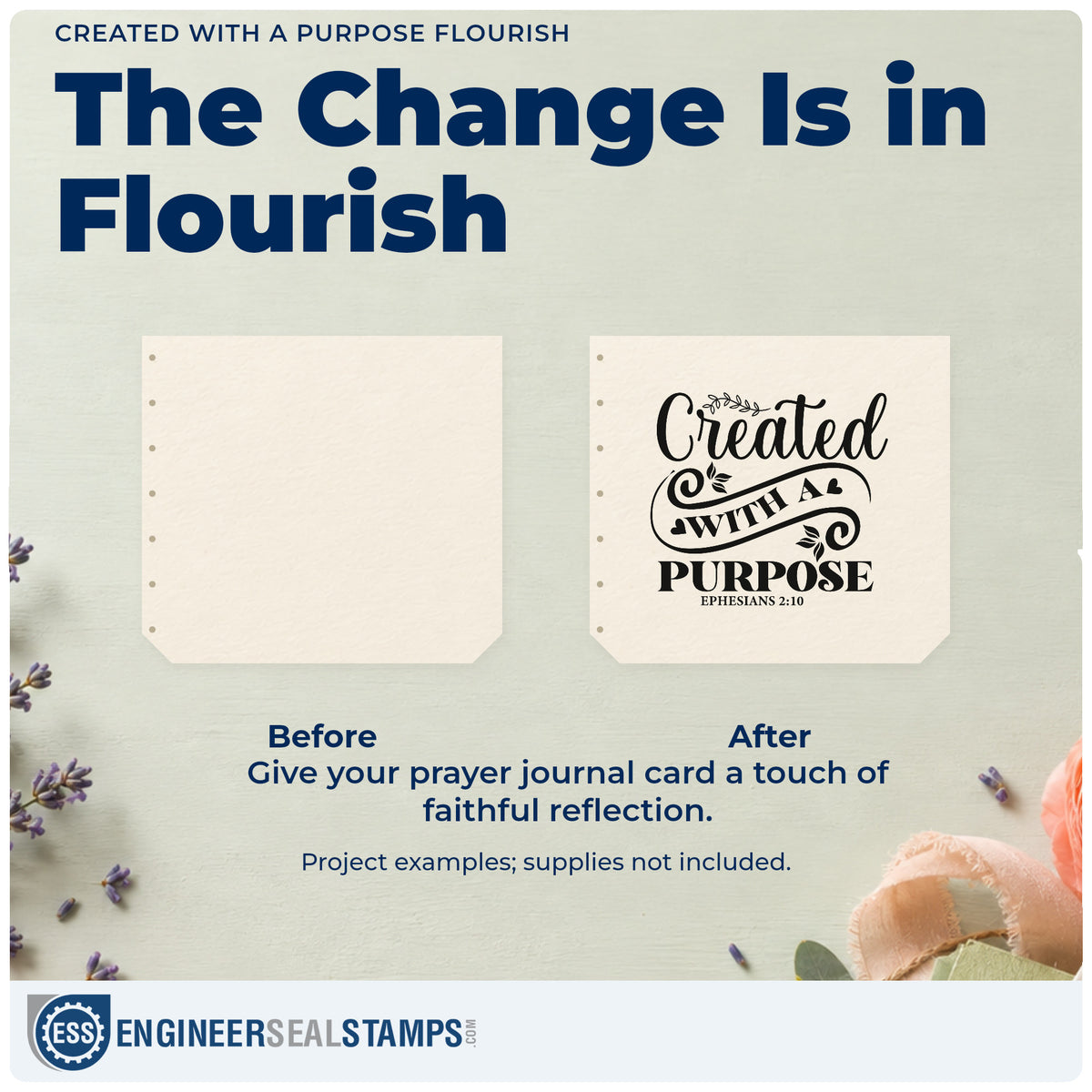 CREATED WITH A PURPOSE FLOURISH

The Change Is in Flourish

Created
WITH A
PURPOSE
EPHESIANS 2:10

Before

After

Give your prayer journal card a touch of faithful reflection.

Project examples; supplies not included.

ESS ENGINEERSEALSTAMPS.COM