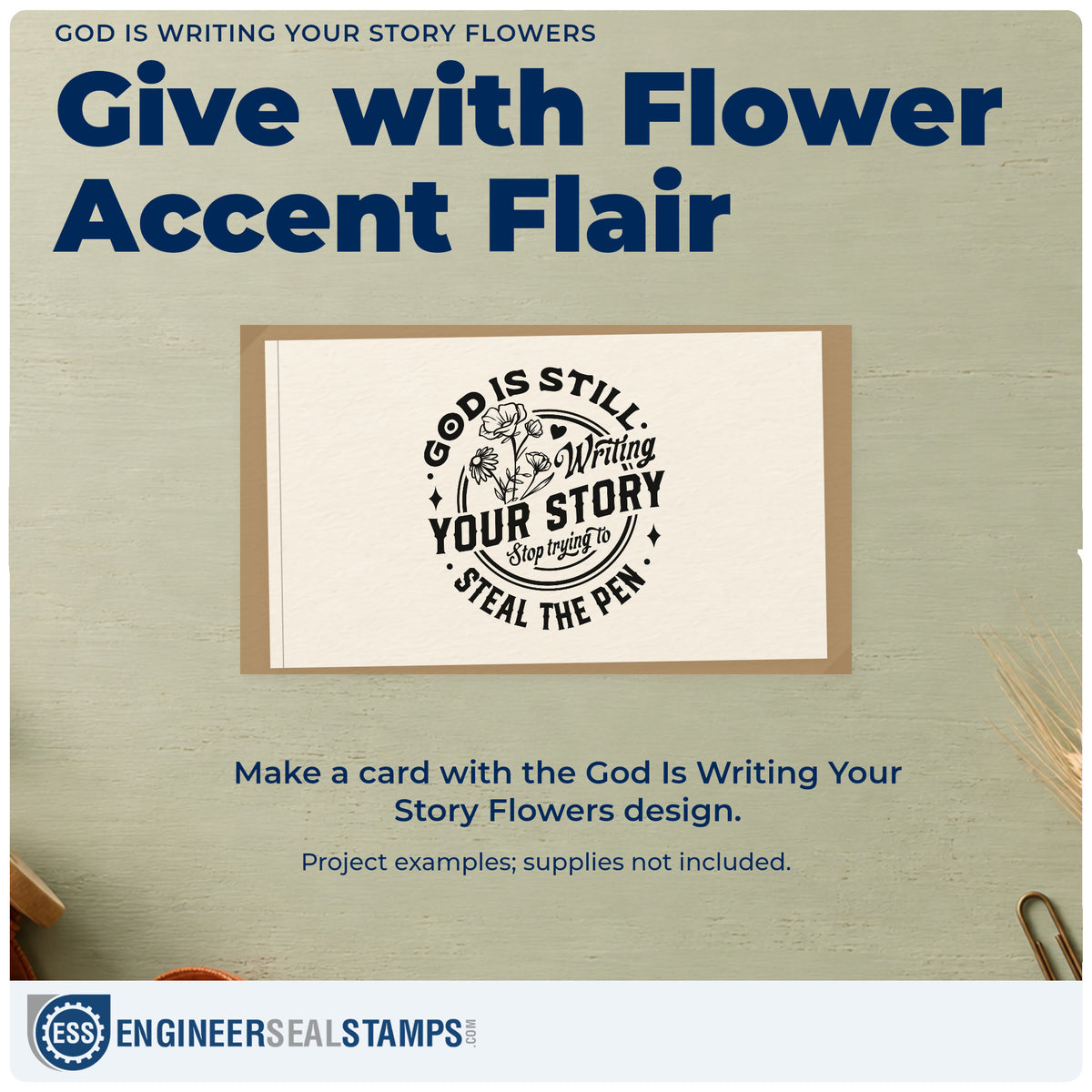 GOD IS WRITING YOUR STORY FLOWERS

Give with Flower Accent Flair

GOD IS STILL Writing YOUR STORY Stop trying to STEAL THE PEN

Make a card with the God Is Writing Your Story Flowers design.

Project examples; supplies not included.

ESS ENGINEERSEALSTAMPS.COM