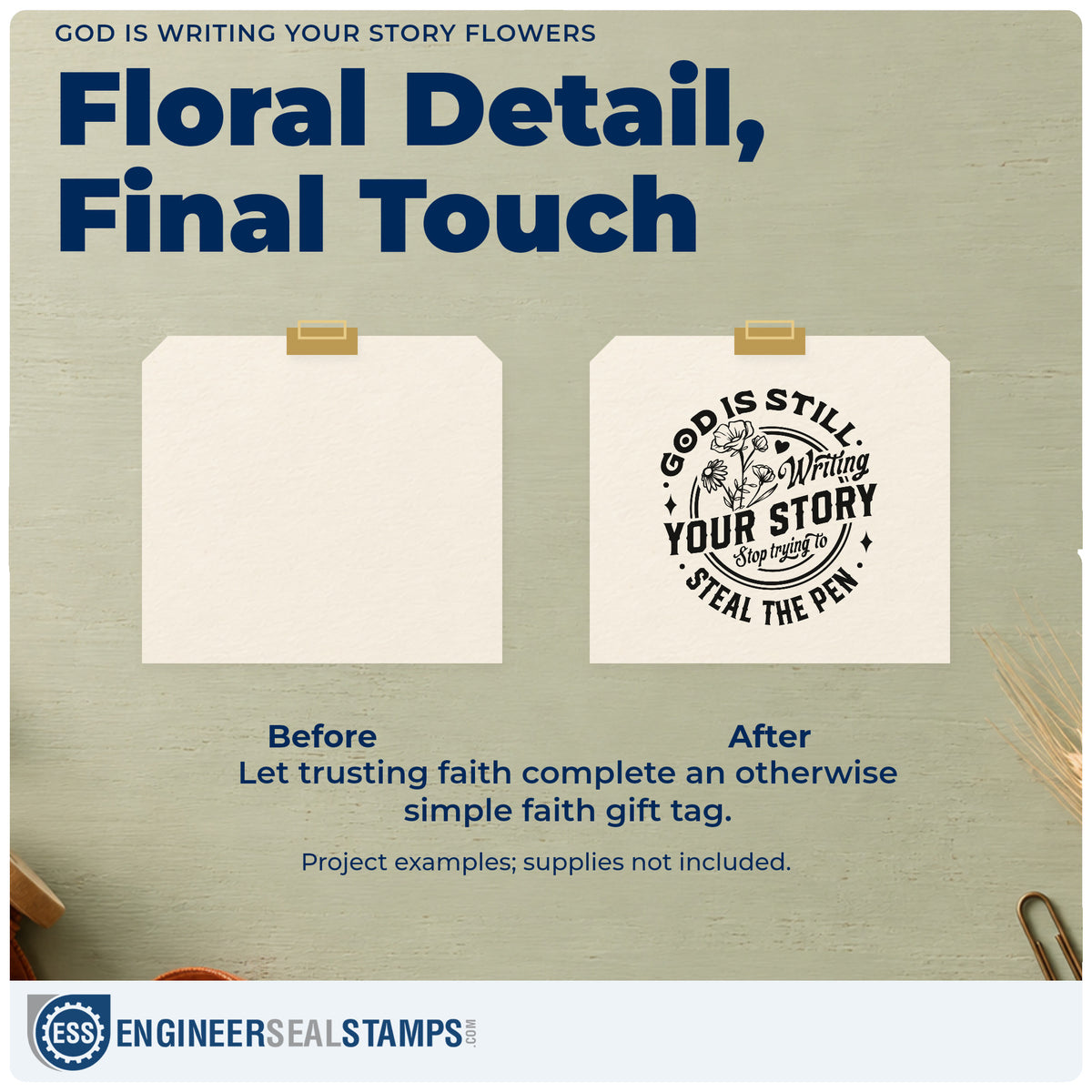 GOD IS WRITING YOUR STORY FLOWERS

Floral Detail, Final Touch

GOD IS STILL Writing YOUR STORY Stop trying to STEAL THE PEN

Before

After

Let trusting faith complete an otherwise simple faith gift tag.

Project examples; supplies not included.

ESS ENGINEERSEALSTAMPS.COM