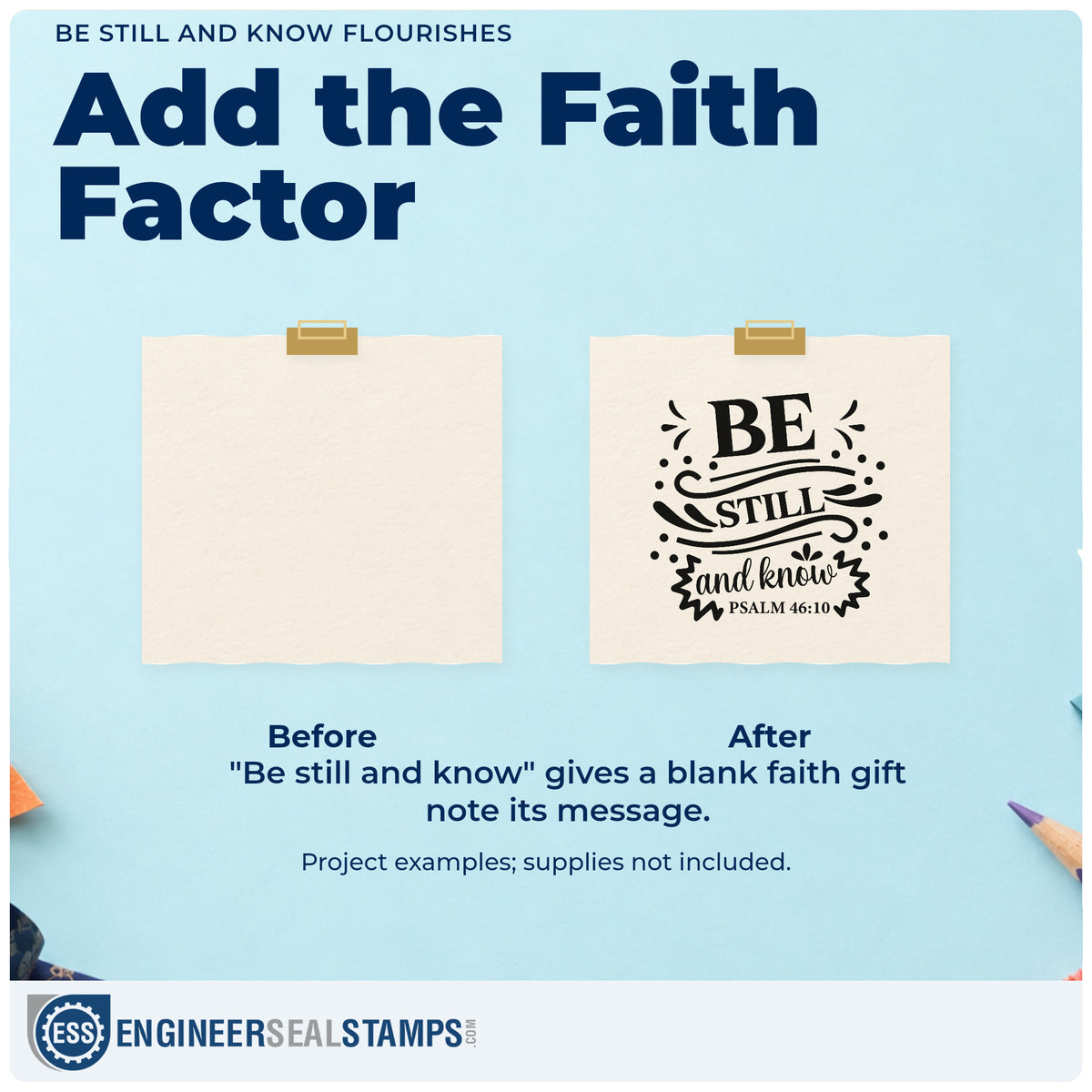 BE STILL AND KNOW FLOURISHES

Add the Faith Factor

BE
STILL
and know
PSALM 46:10

Before

After

"Be still and know" gives a blank faith gift note its message.

Project examples; supplies not included.

ESS ENGINEERSEALSTAMPS.COM