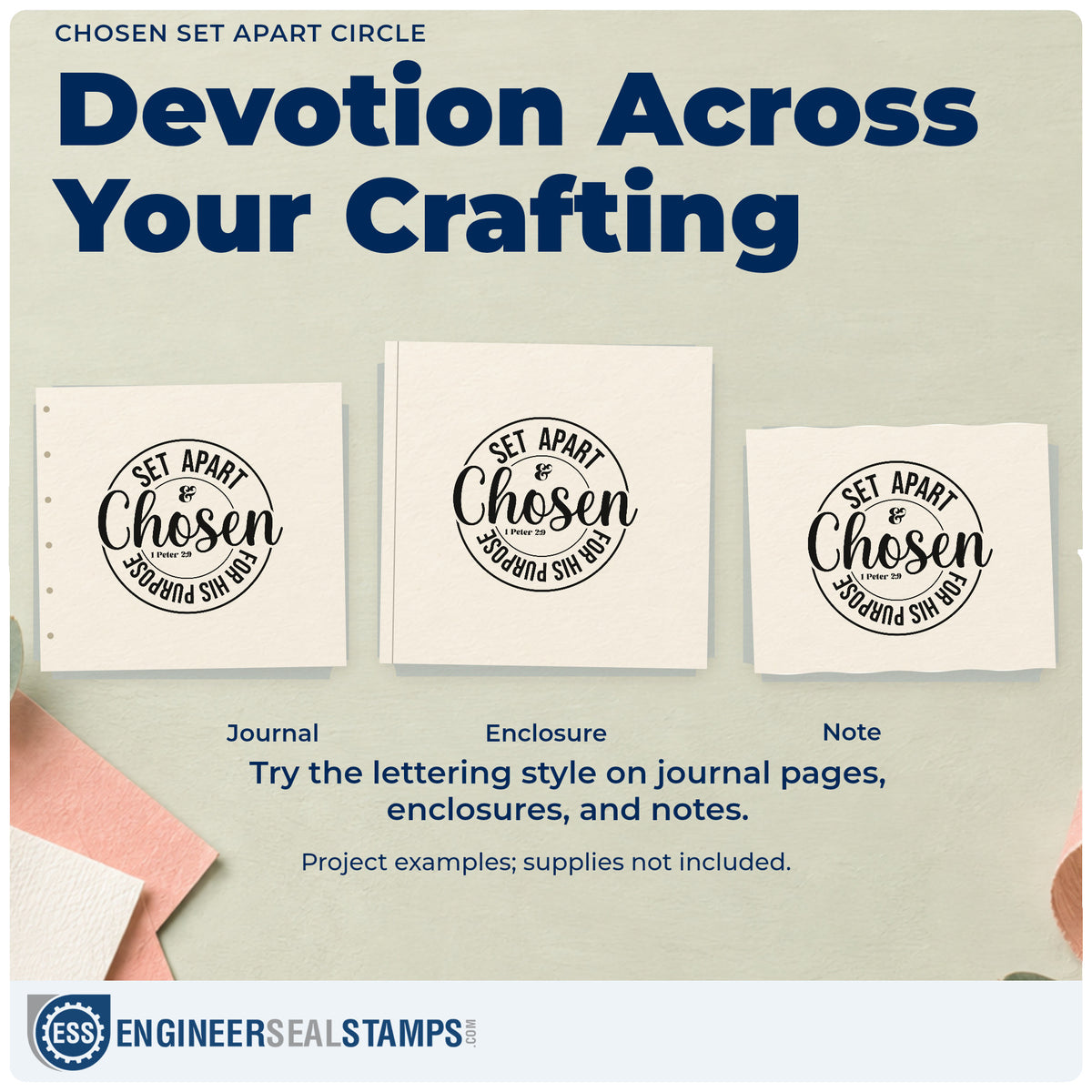 CHOSEN SET APART CIRCLE

Devotion Across Your Crafting

SET APART
&
Chosen
1 Peter 2:9
FOR HIS PURPOSE

SET APART
&
Chosen
1 Peter 2:9
FOR HIS PURPOSE

SET APART
&
Chosen
1 Peter 2:9
FOR HIS PURPOSE

Journal

Enclosure

Note

Try the lettering style on journal pages, enclosures, and notes.

Project examples; supplies not included.

ESS ENGINEERSEALSTAMPS.COM