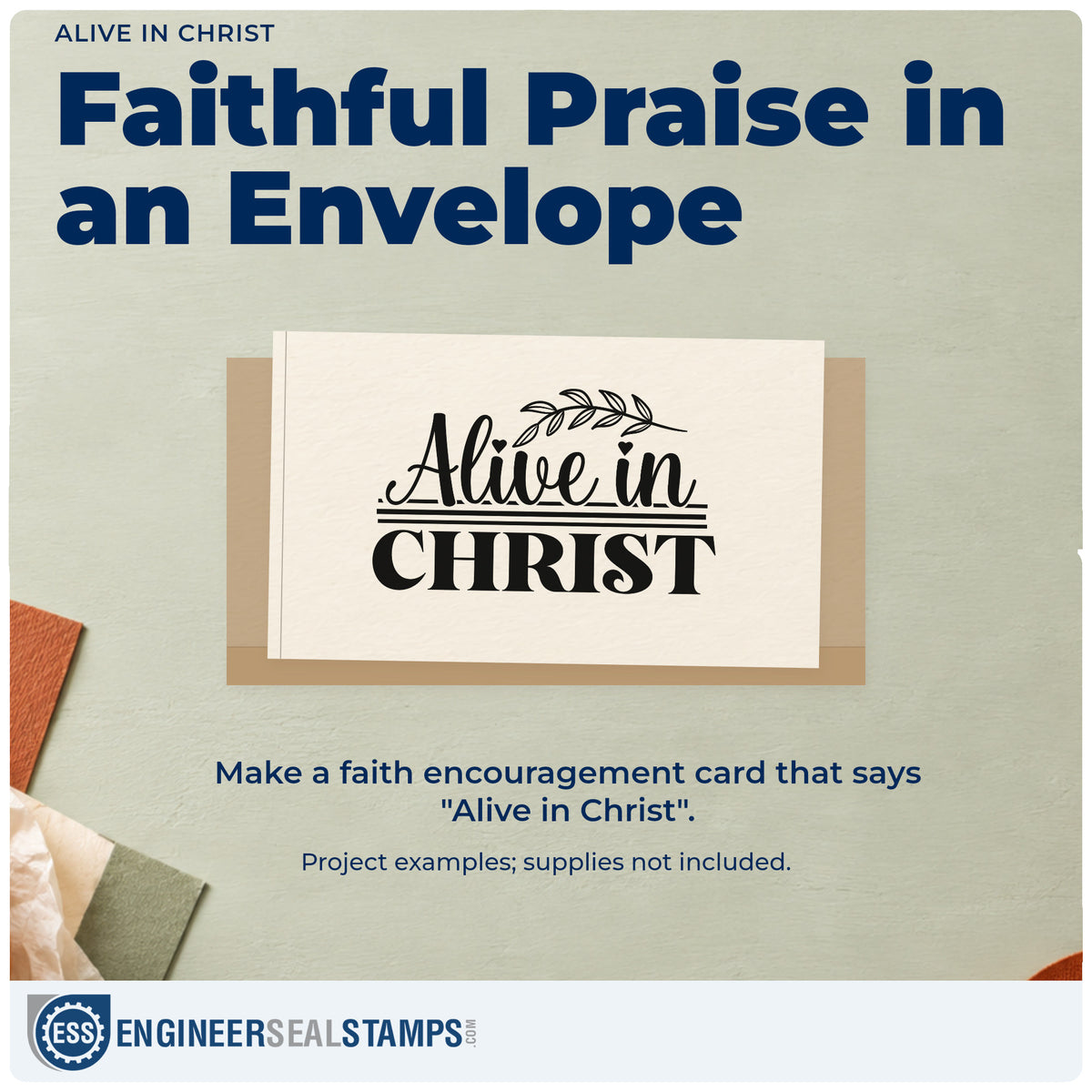 ALIVE IN CHRIST

Faithful Praise in an Envelope

Alive in
CHRIST

Make a faith encouragement card that says "Alive in Christ".

Project examples; supplies not included.

ESS ENGINEERSEALSTAMPS.COM