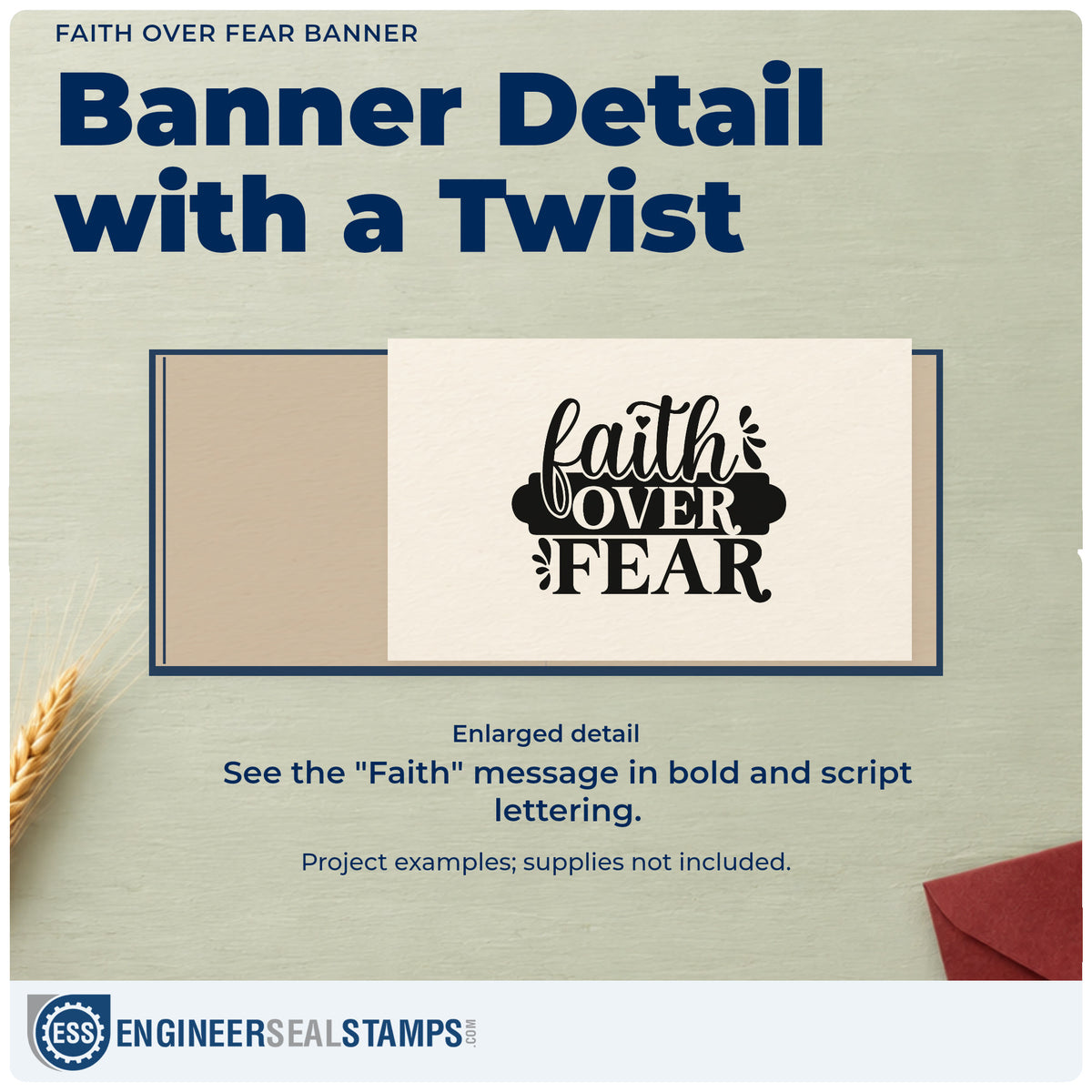 FAITH OVER FEAR BANNER

Banner Detail with a Twist

faith
OVER
FEAR

Enlarged detail

See the "Faith" message in bold and script lettering.

Project examples; supplies not included.

ESS ENGINEERSEALSTAMPS.COM