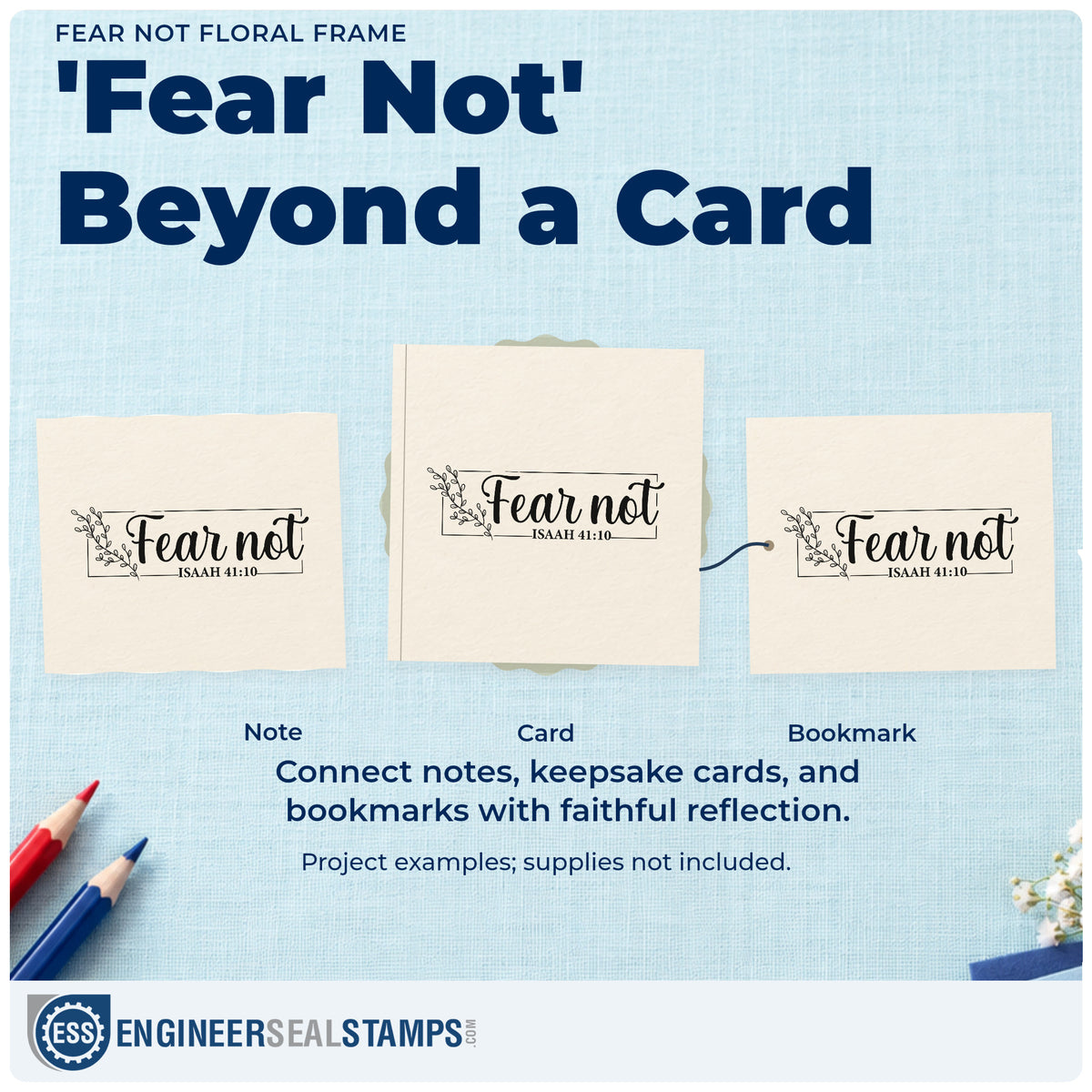 FEAR NOT FLORAL FRAME

'Fear Not' Beyond a Card

Fear not
ISAAH 41:10

Fear not
ISAAH 41:10

Fear not
ISAAH 41:10

Note

Card

Bookmark

Connect notes, keepsake cards, and bookmarks with faithful reflection.

Project examples; supplies not included.

ESS ENGINEERSEALSTAMPS.COM