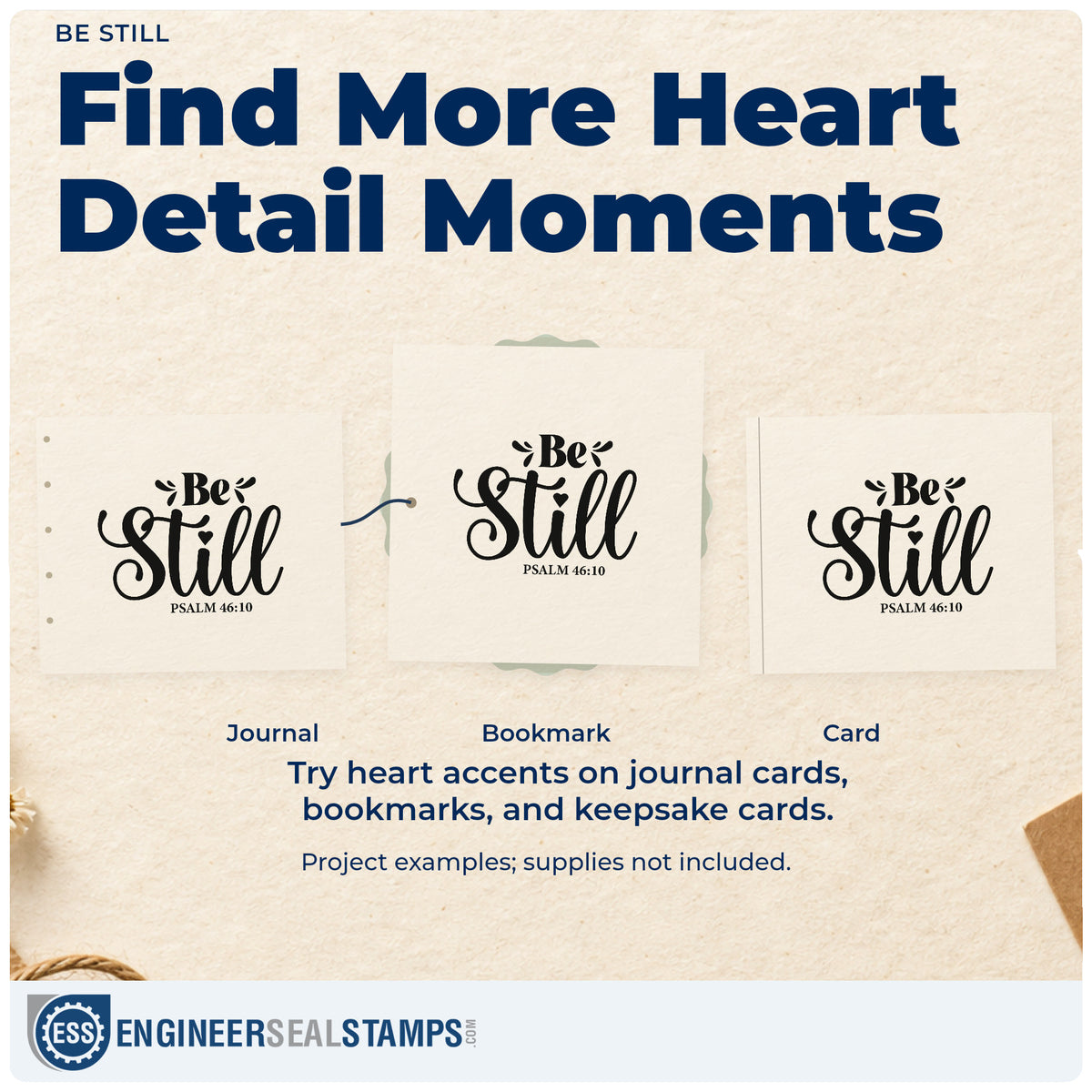 BE STILL

Find More Heart Detail Moments

Be Still
PSALM 46:10

Be Still
PSALM 46:10

Be Still
PSALM 46:10

Journal

Bookmark

Card

Try heart accents on journal cards, bookmarks, and keepsake cards.

Project examples; supplies not included.

ESS ENGINEERSEALSTAMPS.COM