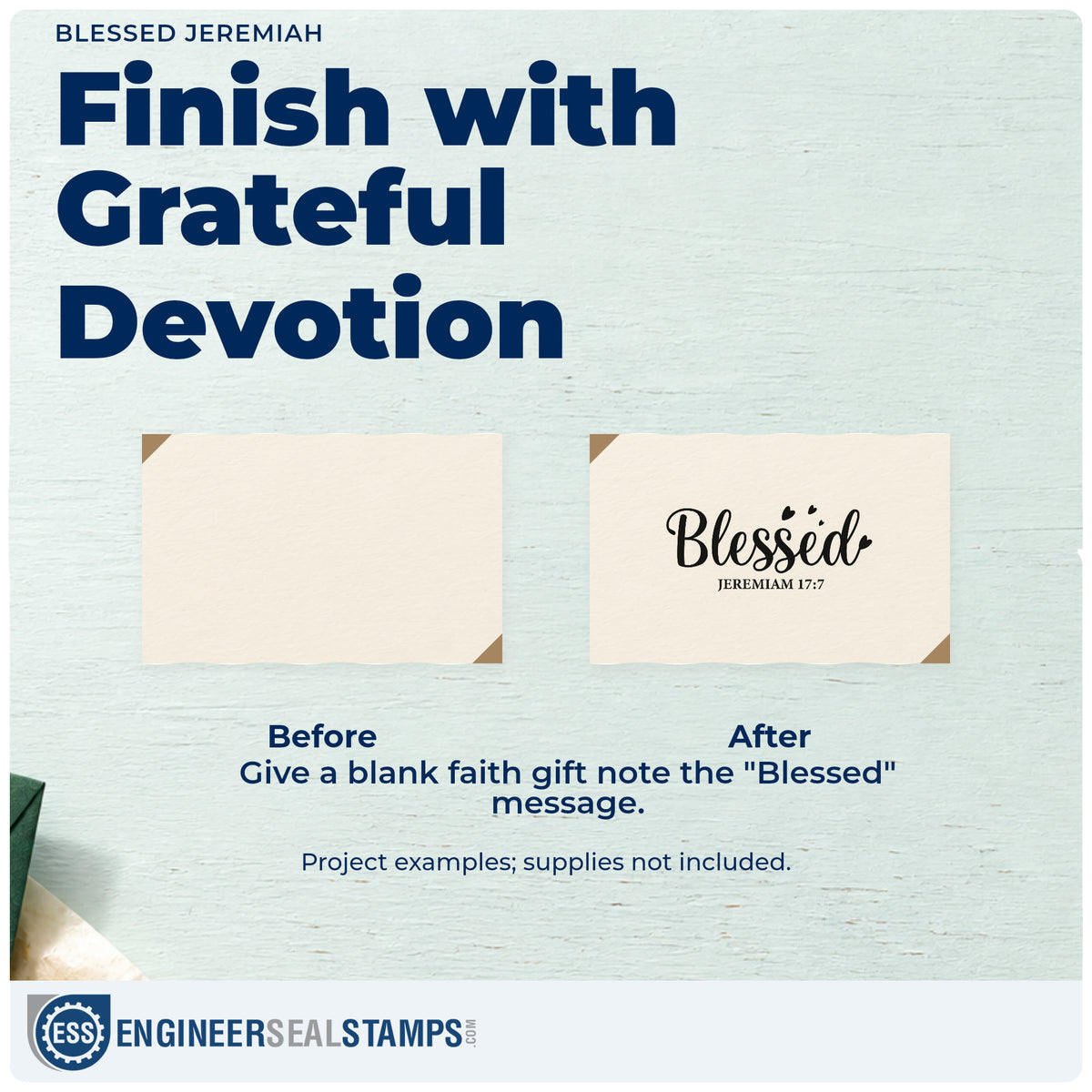 BLESSED JEREMIAH

Finish with Grateful Devotion

Blessed
JEREMIAM 17:7

Before

After

Give a blank faith gift note the "Blessed" message.

Project examples; supplies not included.

ESS ENGINEERSEALSTAMPS.COM