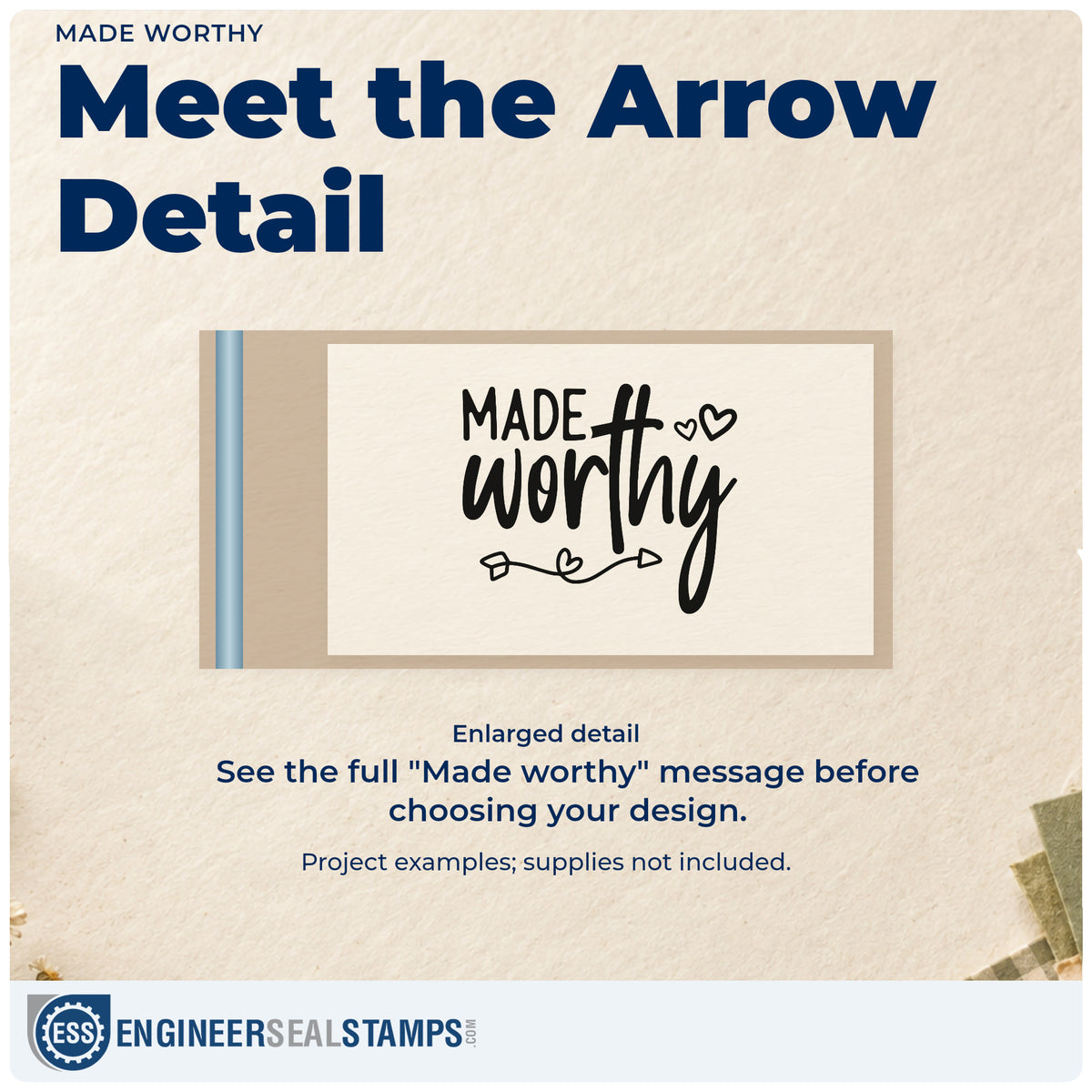 MADE WORTHY

Meet the Arrow Detail

MADE worthy

Enlarged detail

See the full "Made worthy" message before choosing your design.

Project examples; supplies not included.

ESS ENGINEERSEALSTAMPS.COM