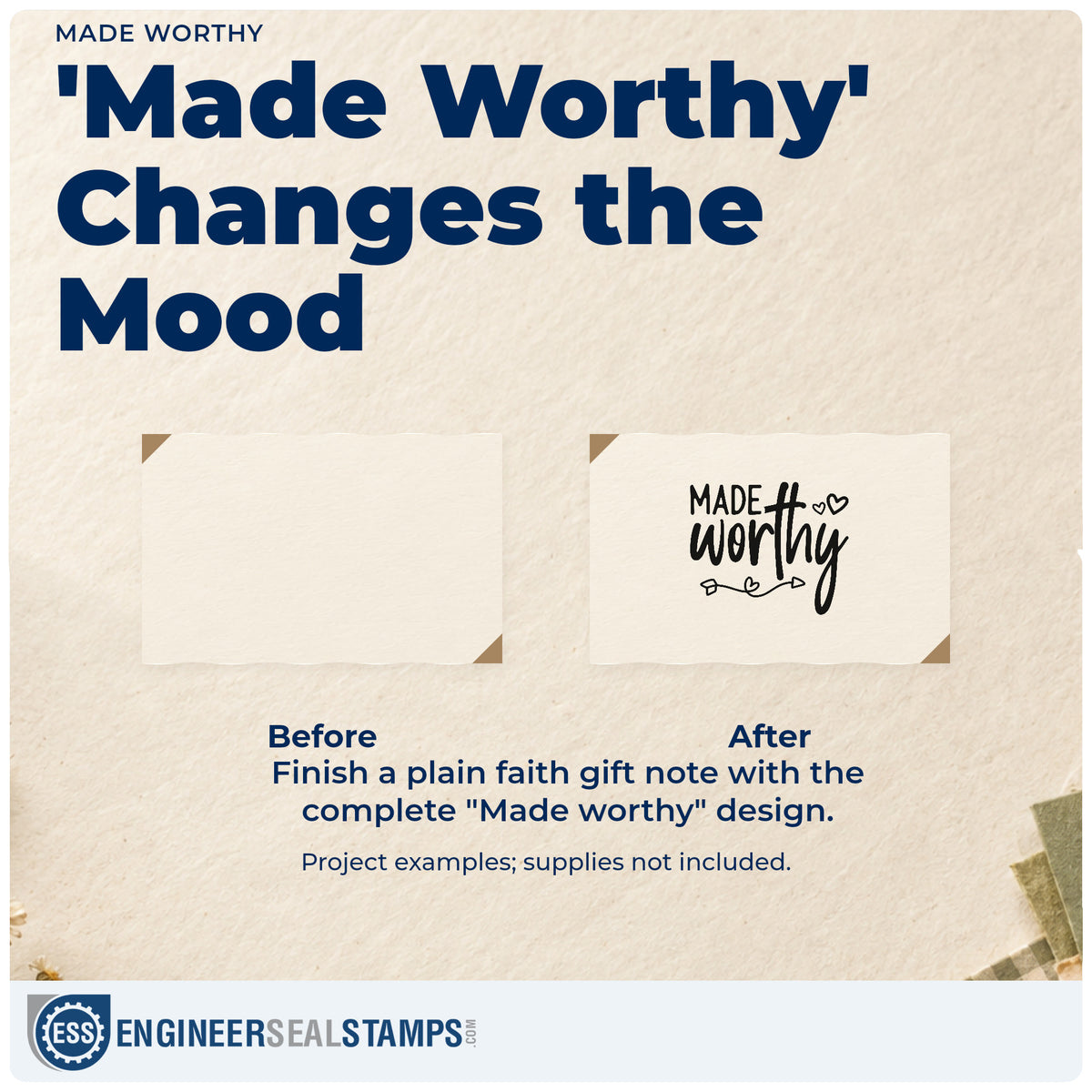 MADE WORTHY

'Made Worthy' Changes the Mood

MADE worthy

Before

After

Finish a plain faith gift note with the complete "Made worthy" design.

Project examples; supplies not included.

ESS ENGINEERSEALSTAMPS.COM