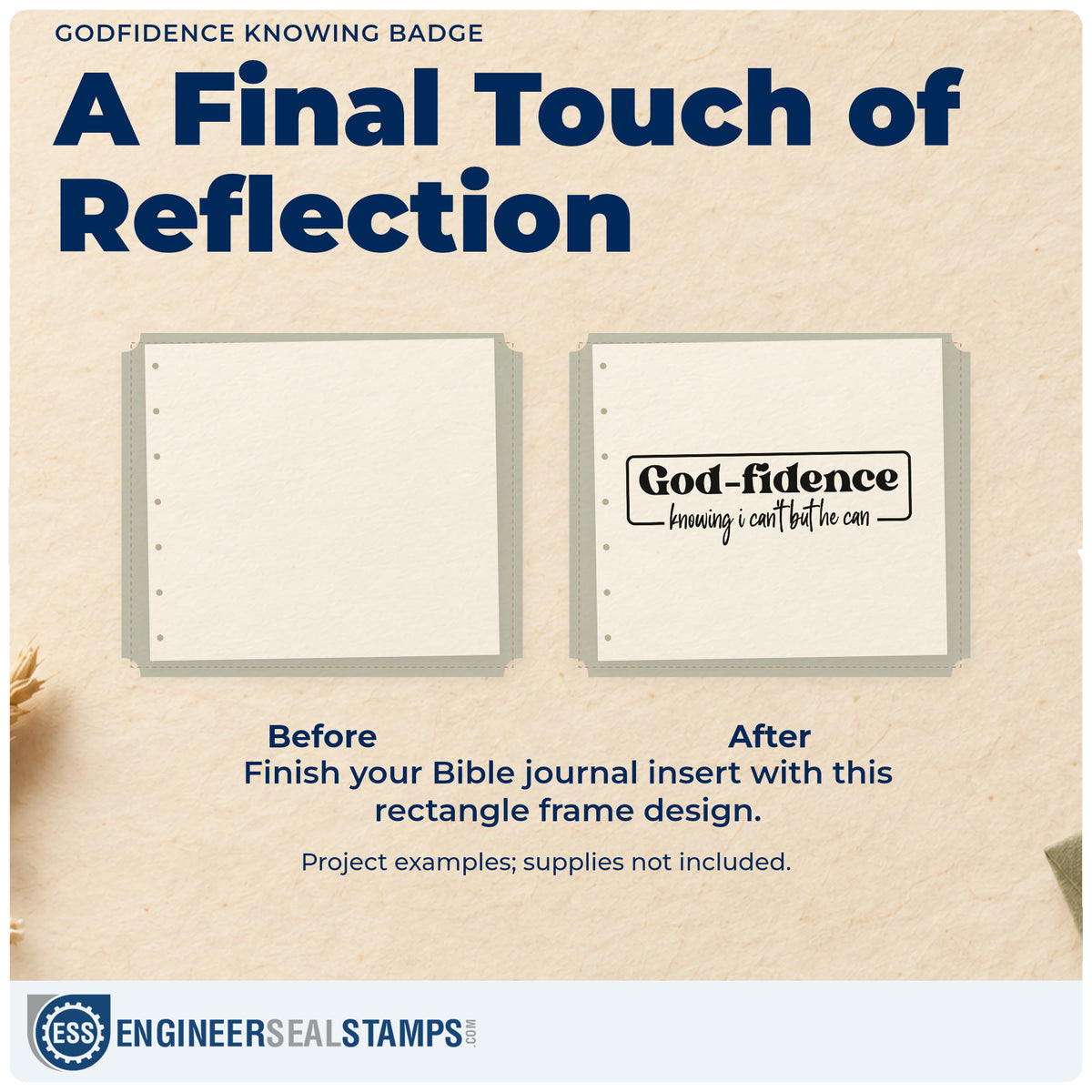 GODFIDENCE KNOWING BADGE

A Final Touch of Reflection

God-fidence
knowing i can't but he can

Before

After

Finish your Bible journal insert with this rectangle frame design.

Project examples; supplies not included.

ESS ENGINEERSEALSTAMPS.COM