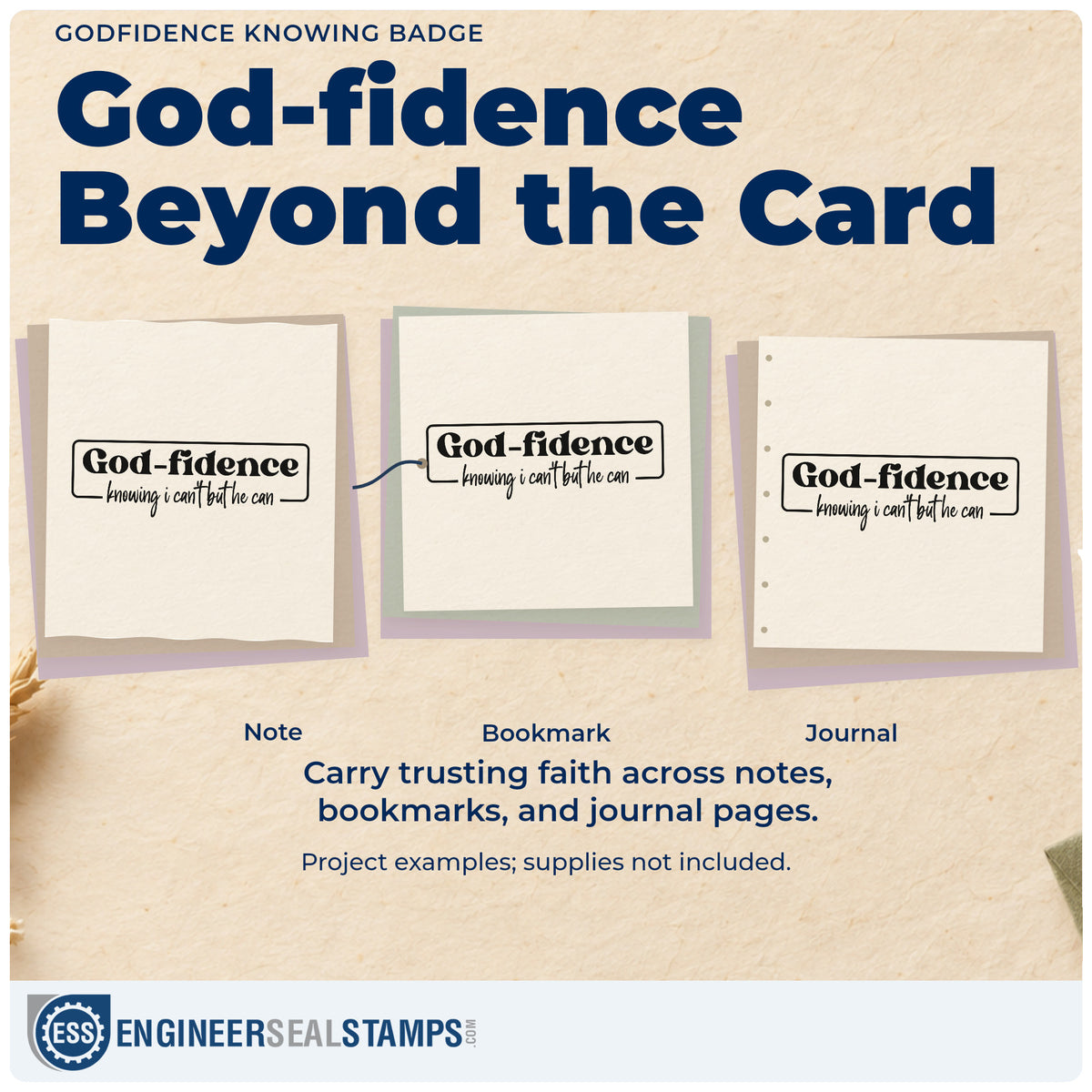 GODFIDENCE KNOWING BADGE

God-fidence Beyond the Card

God-fidence
knowing i can't but he can

God-fidence
knowing i can't but he can

God-fidence
knowing i can't but he can

Note

Bookmark

Journal

Carry trusting faith across notes, bookmarks, and journal pages.

Project examples; supplies not included.

ESS ENGINEERSEALSTAMPS.COM