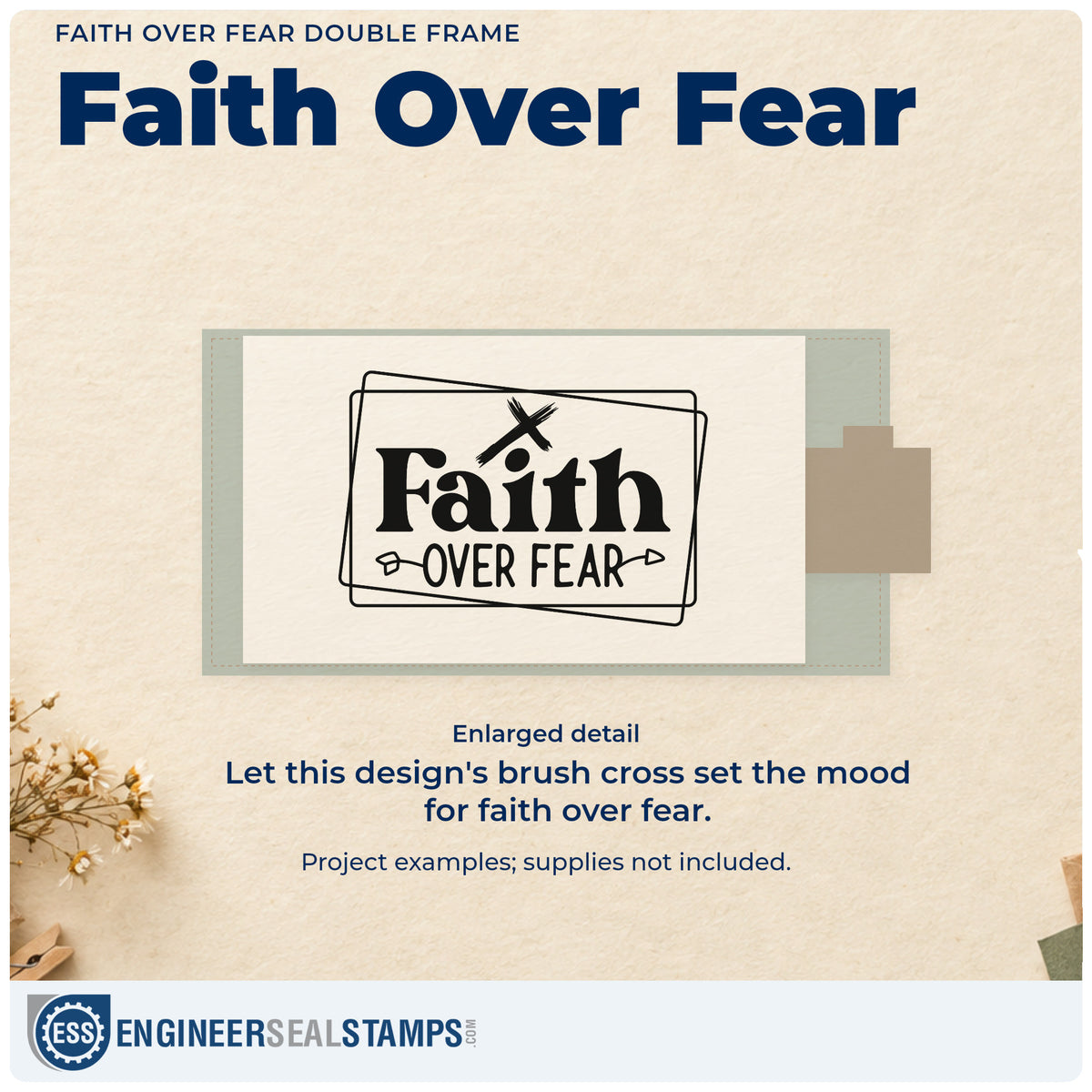 FAITH OVER FEAR DOUBLE FRAME

Faith Over Fear

Faith
OVER FEAR

Enlarged detail

Let this design's brush cross set the mood for faith over fear.

Project examples; supplies not included.

ESS ENGINEERSEALSTAMPS.COM