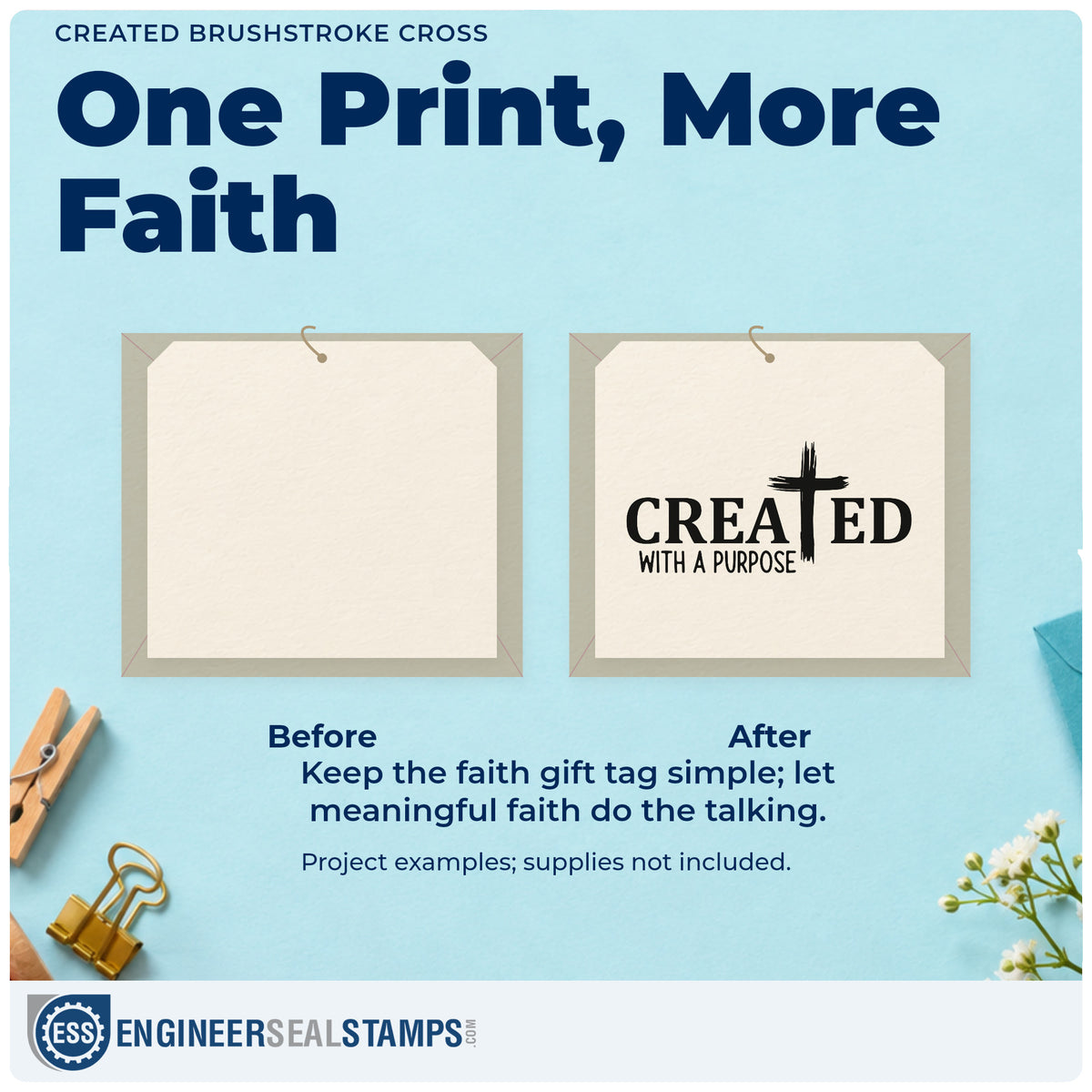 CREATED BRUSHSTROKE CROSS

One Print, More Faith

CREATED
WITH A PURPOSE

Before

After

Keep the faith gift tag simple; let meaningful faith do the talking.

Project examples; supplies not included.

ESS ENGINEERSEALSTAMPS.COM