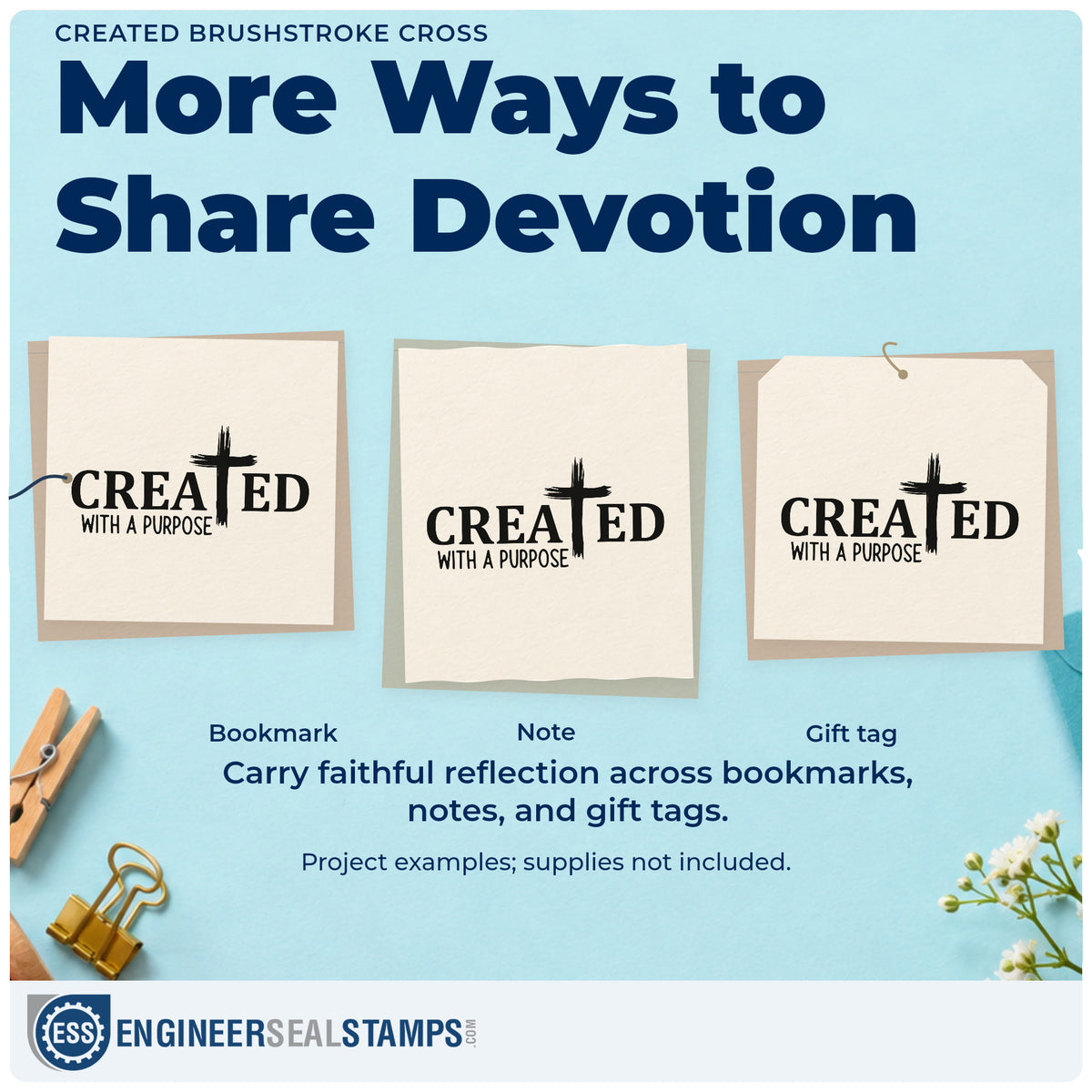 CREATED BRUSHSTROKE CROSS

More Ways to Share Devotion

CREATED
WITH A PURPOSE

CREATED
WITH A PURPOSE

CREATED
WITH A PURPOSE

Bookmark

Note

Gift tag

Carry faithful reflection across bookmarks, notes, and gift tags.

Project examples; supplies not included.

ESS ENGINEERSEALSTAMPS.COM