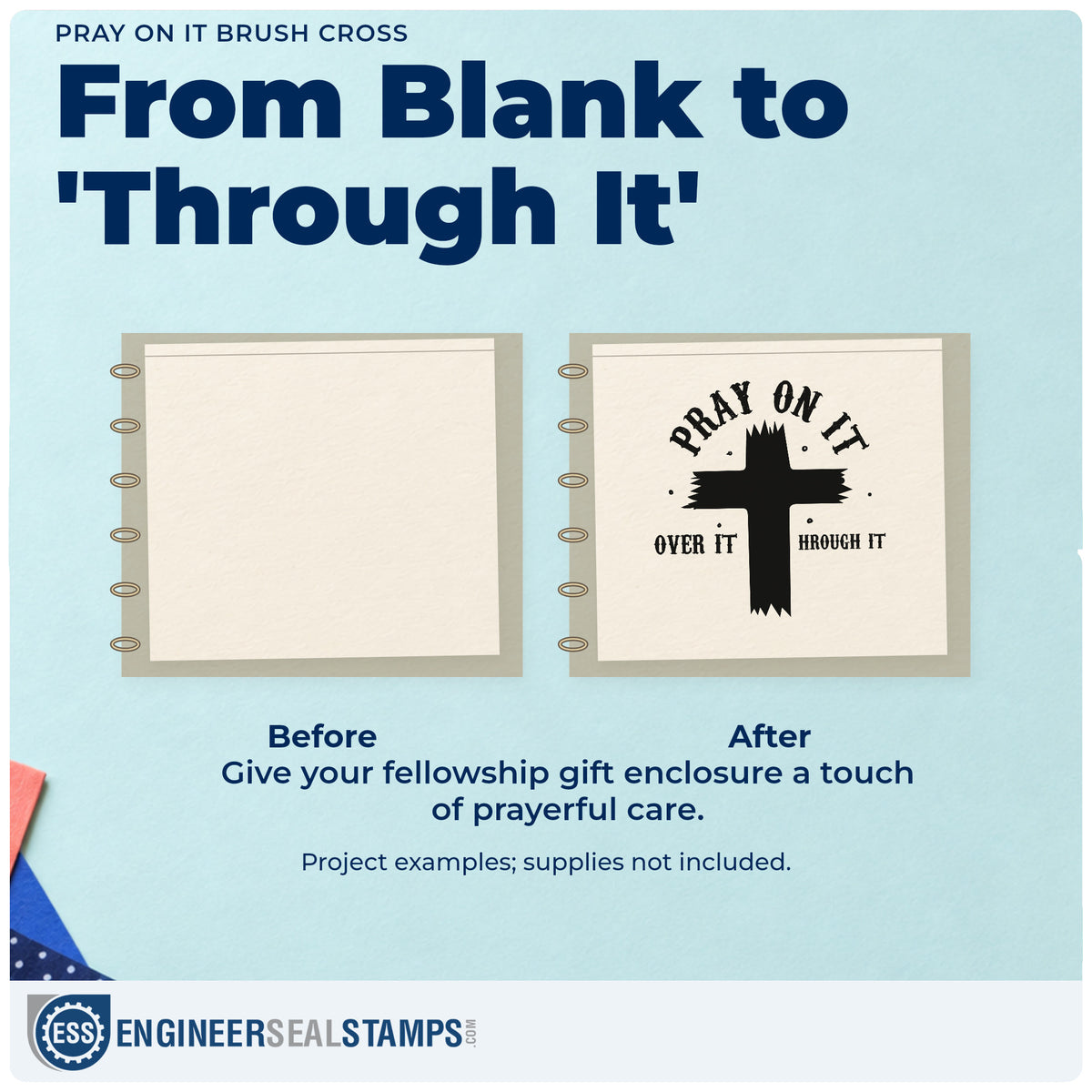 PRAY ON IT BRUSH CROSS

From Blank to 'Through It'

PRAY ON IT

OVER IT

HROUGH IT

Before

After

Give your fellowship gift enclosure a touch of prayerful care.

Project examples; supplies not included.

ESS

ENGINEERSEALSTAMPS.COM