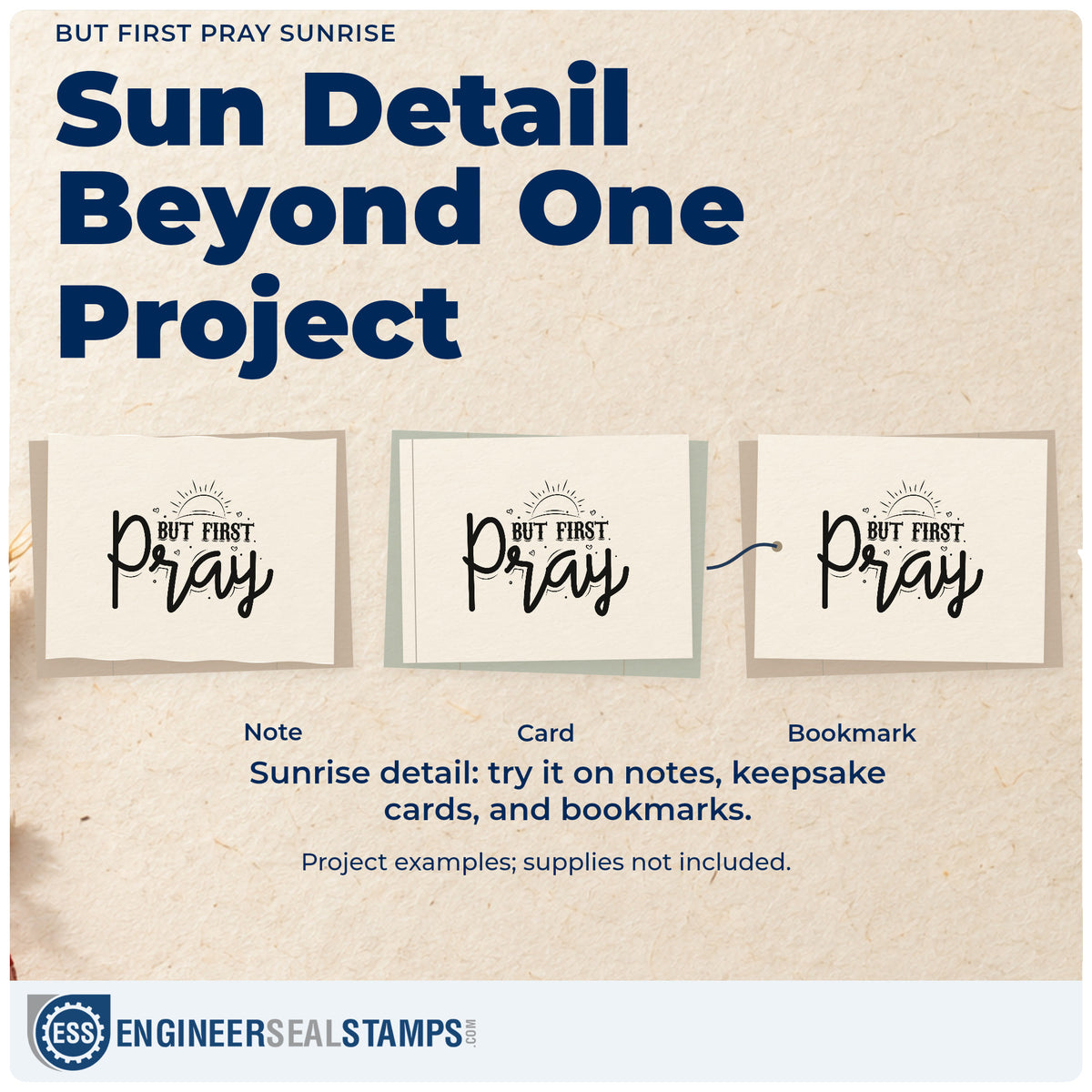 BUT FIRST PRAY SUNRISE

Sun Detail Beyond One Project

BUT FIRST Pray

BUT FIRST Pray

BUT FIRST Pray

Note

Card

Bookmark

Sunrise detail: try it on notes, keepsake cards, and bookmarks.

Project examples; supplies not included.

ESS ENGINEERSEALSTAMPS.COM