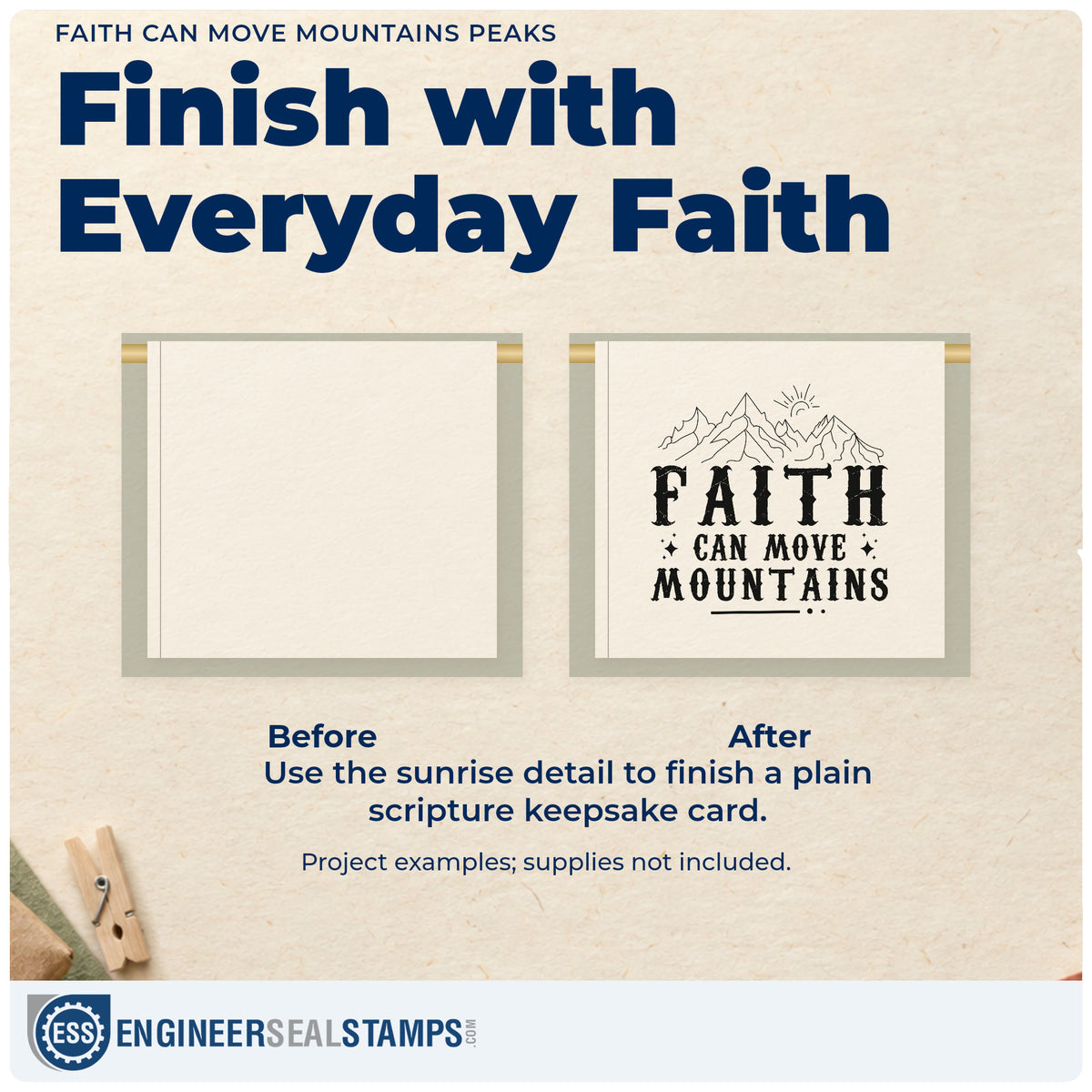 FAITH CAN MOVE MOUNTAINS PEAKS

Finish with Everyday Faith

FAITH
CAN MOVE
MOUNTAINS

Before

After

Use the sunrise detail to finish a plain scripture keepsake card.

Project examples; supplies not included.

ESS ENGINEERSEALSTAMPS.COM