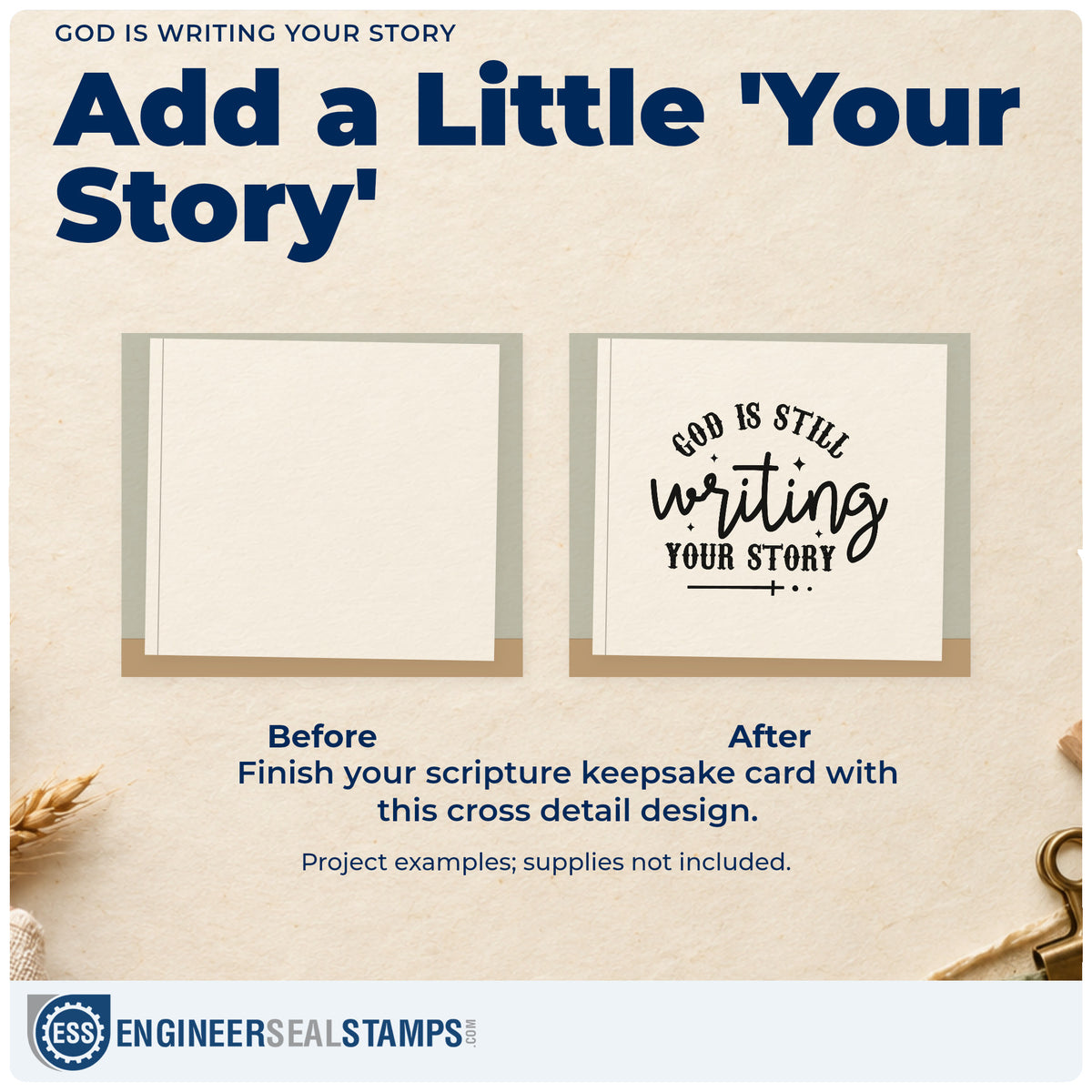 GOD IS WRITING YOUR STORY

Add a Little 'Your Story'

GOD IS STILL
writing
YOUR STORY

Before

After

Finish your scripture keepsake card with this cross detail design.

Project examples; supplies not included.

ESS ENGINEERSEALSTAMPS.COM