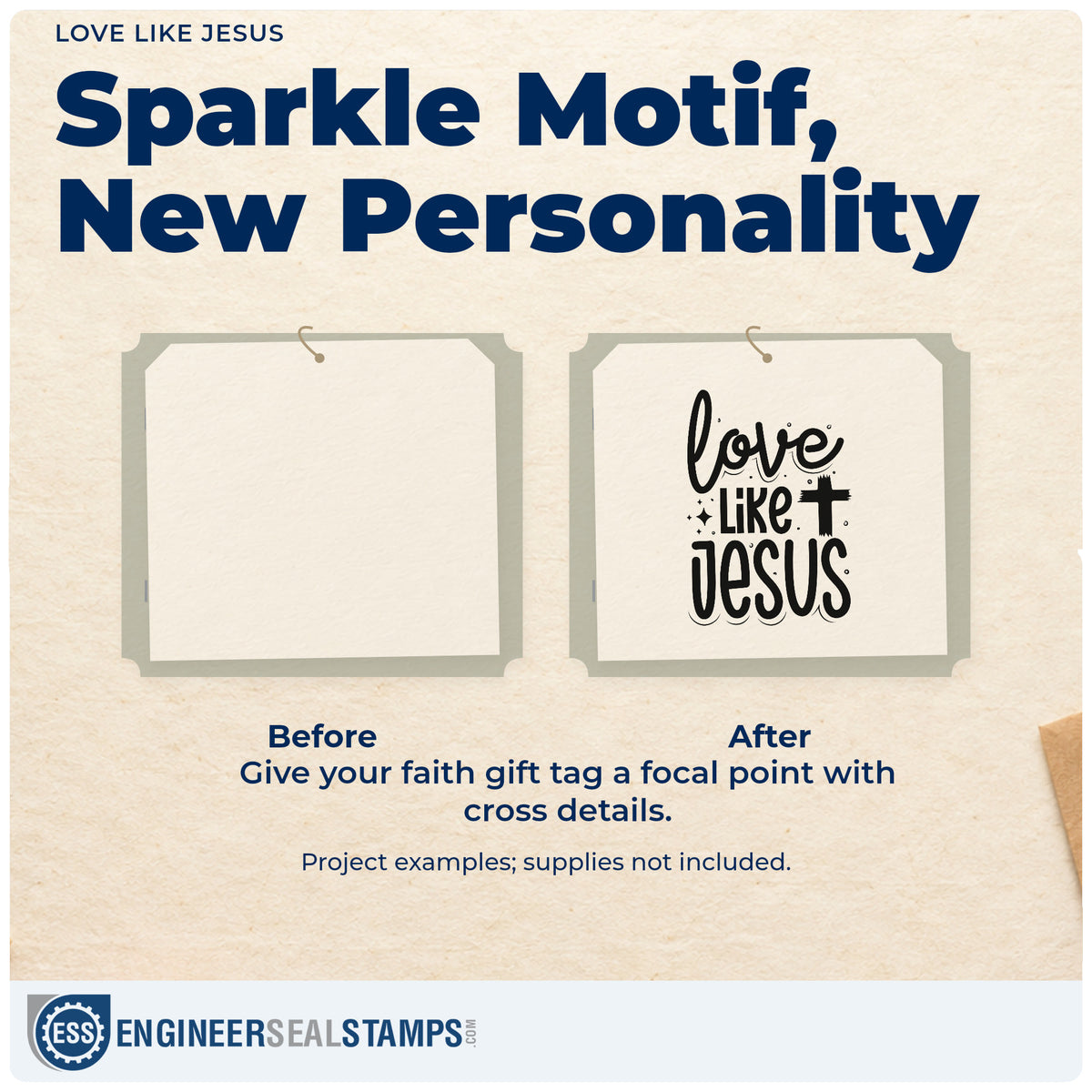 LOVE LIKE JESUS

Sparkle Motif, New Personality

love
LIKE
JESUS

Before

After

Give your faith gift tag a focal point with cross details.

Project examples; supplies not included.

ESS ENGINEERSEALSTAMPS.COM