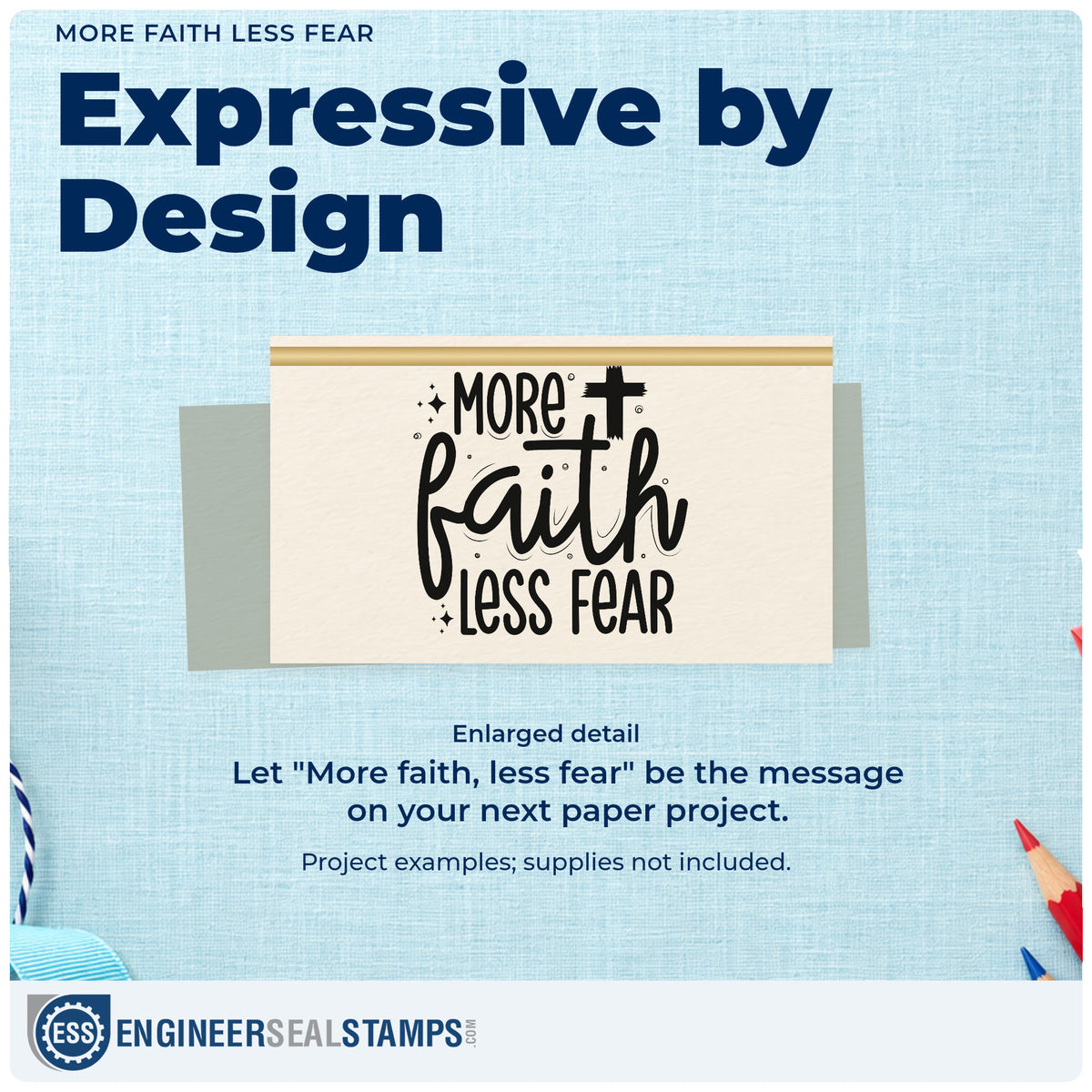 MORE FAITH LESS FEAR

Expressive by Design

MORE faith LESS FEAR

Enlarged detail

Let "More faith, less fear" be the message on your next paper project.

Project examples; supplies not included.

ESS ENGINEERSEALSTAMPS.COM