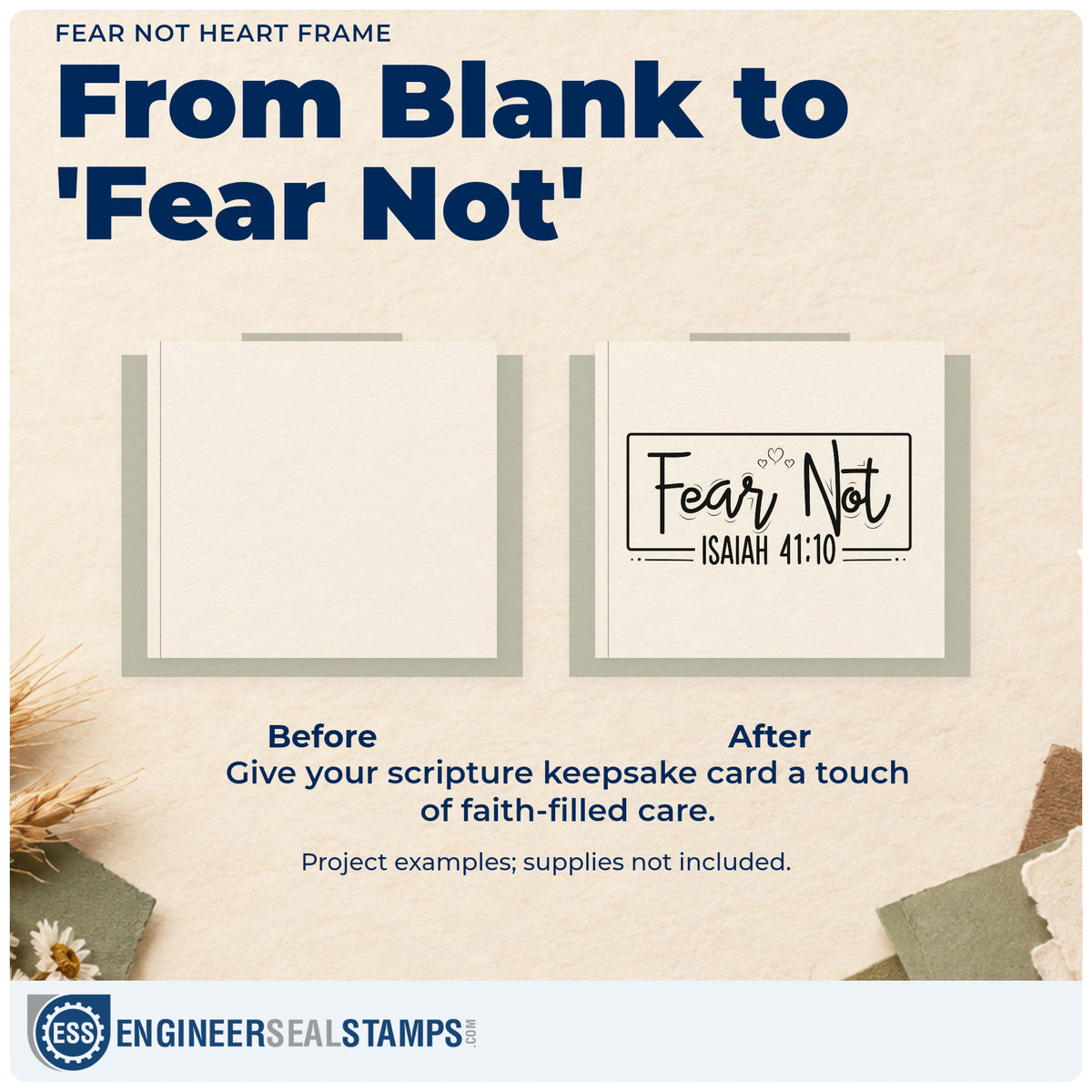 FEAR NOT HEART FRAME

From Blank to 'Fear Not'

Fear Not
ISAIAH 41:10

Before

After

Give your scripture keepsake card a touch of faith-filled care.

Project examples; supplies not included.

ESS ENGINEERSEALSTAMPS.COM