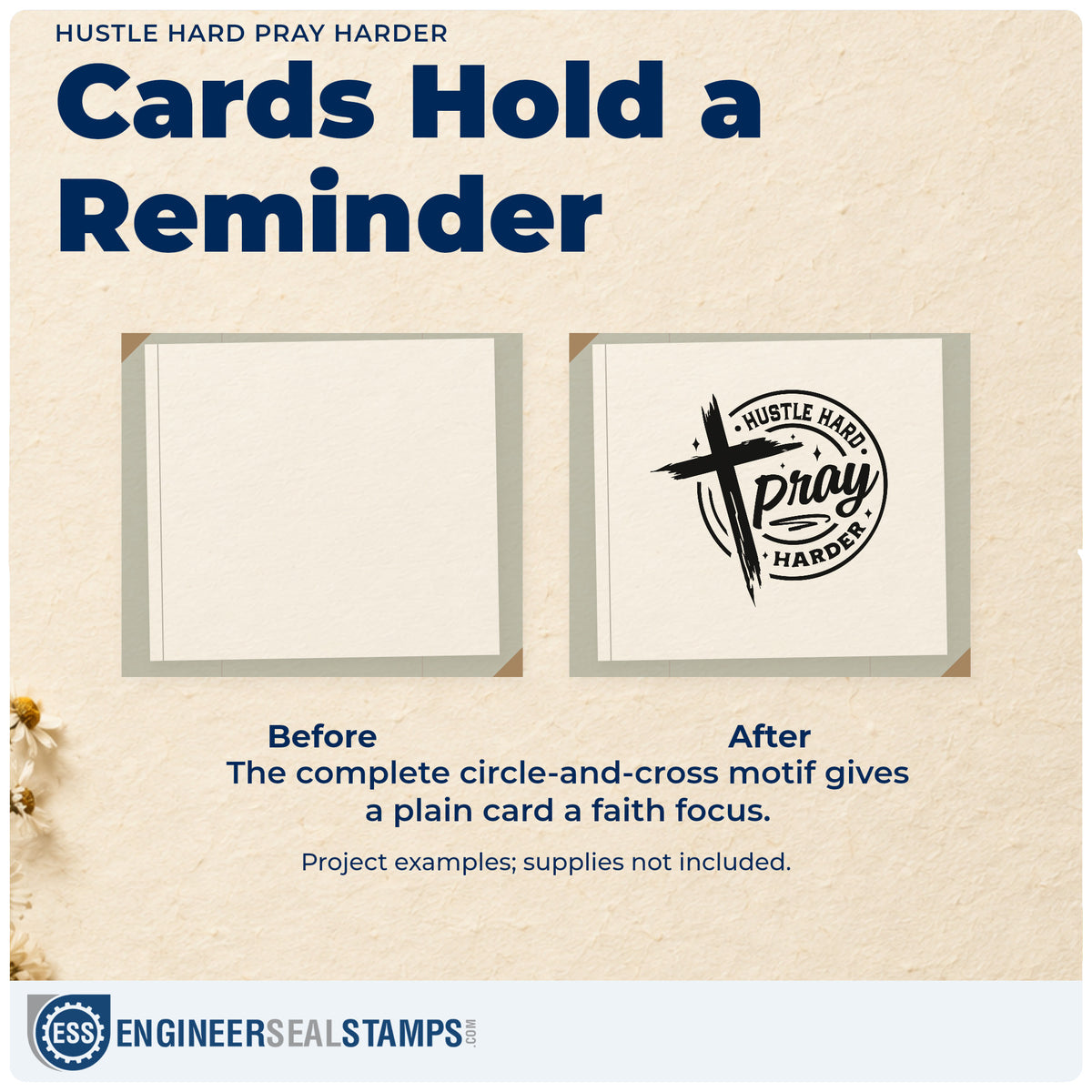 HUSTLE HARD PRAY HARDER

Cards Hold a Reminder

HUSTLE HARD
Pray
HARDER

Before

After

The complete circle-and-cross motif gives a plain card a faith focus.

Project examples; supplies not included.

ESS ENGINEERSEALSTAMPS.COM