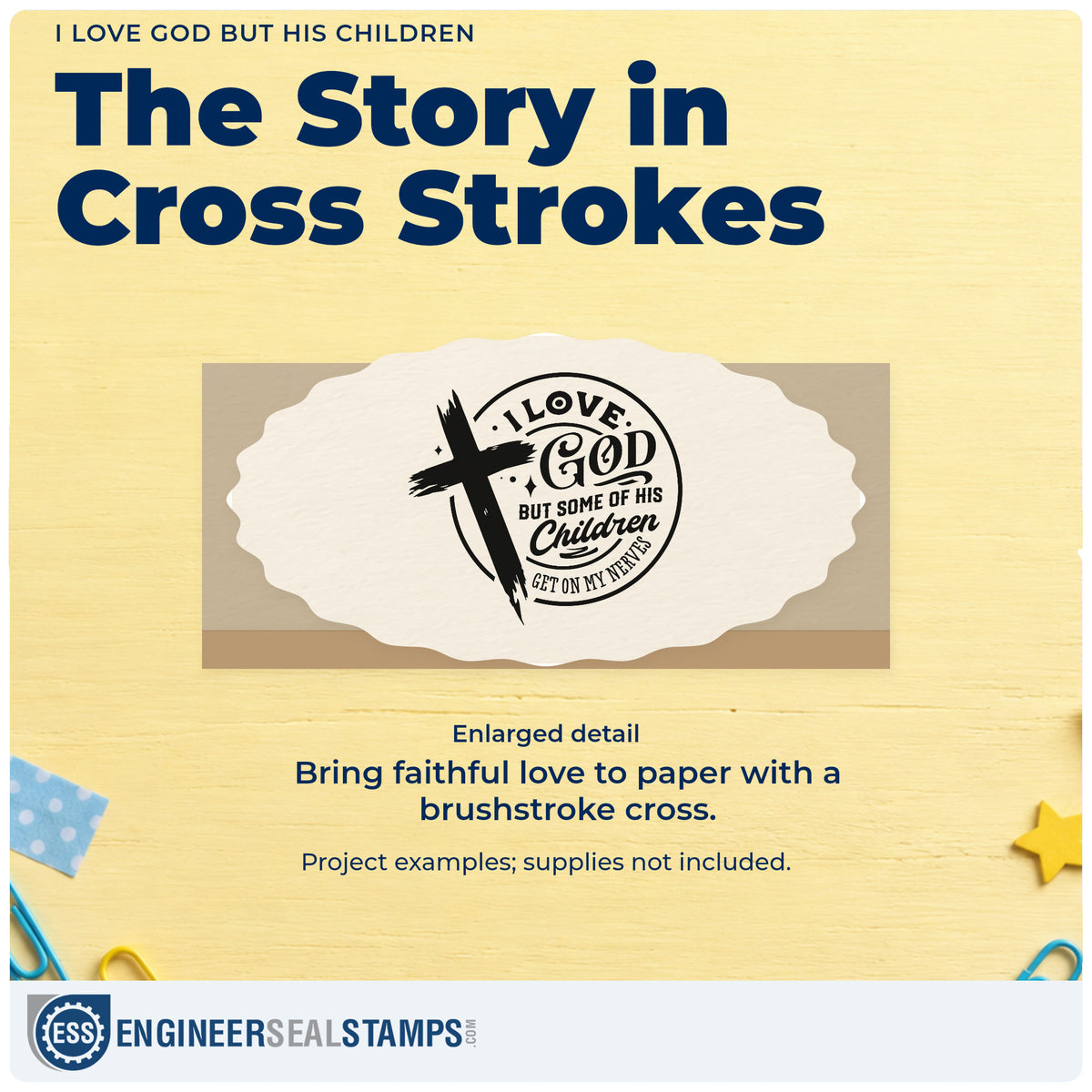 I LOVE GOD BUT HIS CHILDREN

The Story in Cross Strokes

I LOVE GOD BUT SOME OF HIS Children GET ON MY NERVES

Enlarged detail

Bring faithful love to paper with a brushstroke cross.

Project examples; supplies not included.

ESS ENGINEERSEALSTAMPS.COM