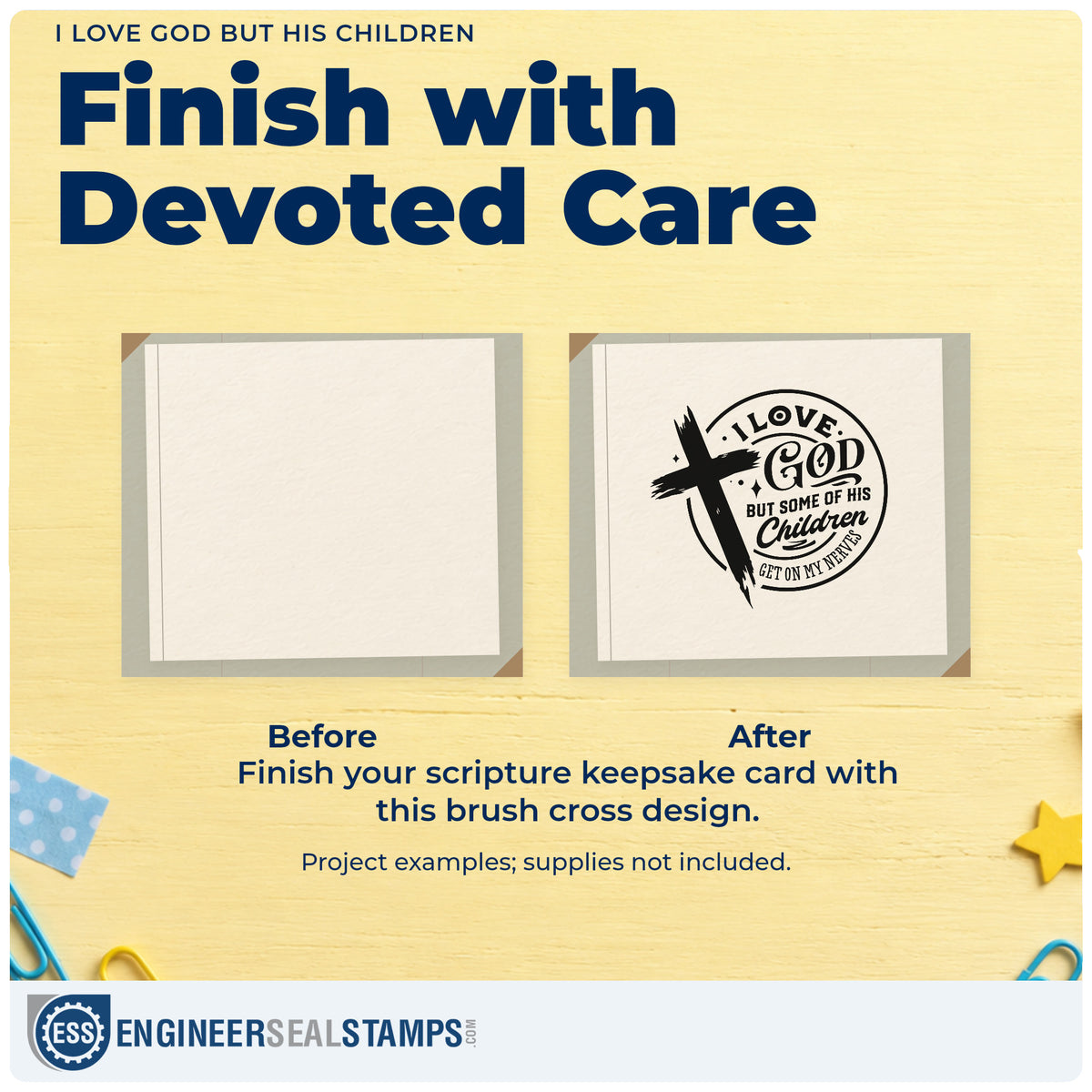 I LOVE GOD BUT HIS CHILDREN

Finish with Devoted Care

I LOVE GOD BUT SOME OF HIS Children GET ON MY NERVES

Before

After

Finish your scripture keepsake card with this brush cross design.

Project examples; supplies not included.

ESS ENGINEERSEALSTAMPS.COM