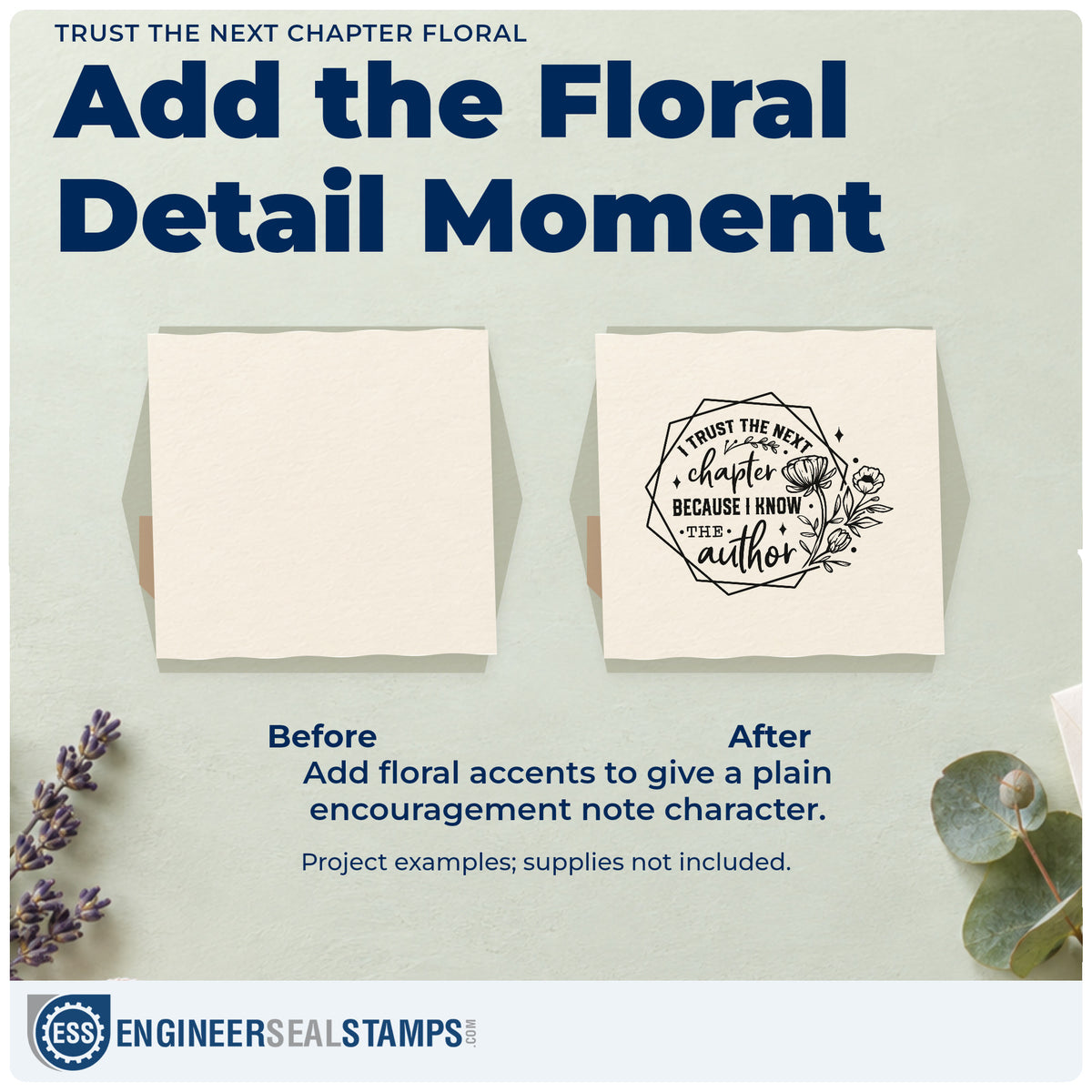 TRUST THE NEXT CHAPTER FLORAL

Add the Floral Detail Moment

I TRUST THE NEXT chapter BECAUSE I KNOW THE author

Before

After

Add floral accents to give a plain encouragement note character.

Project examples; supplies not included.

ESS ENGINEERSEALSTAMPS.COM