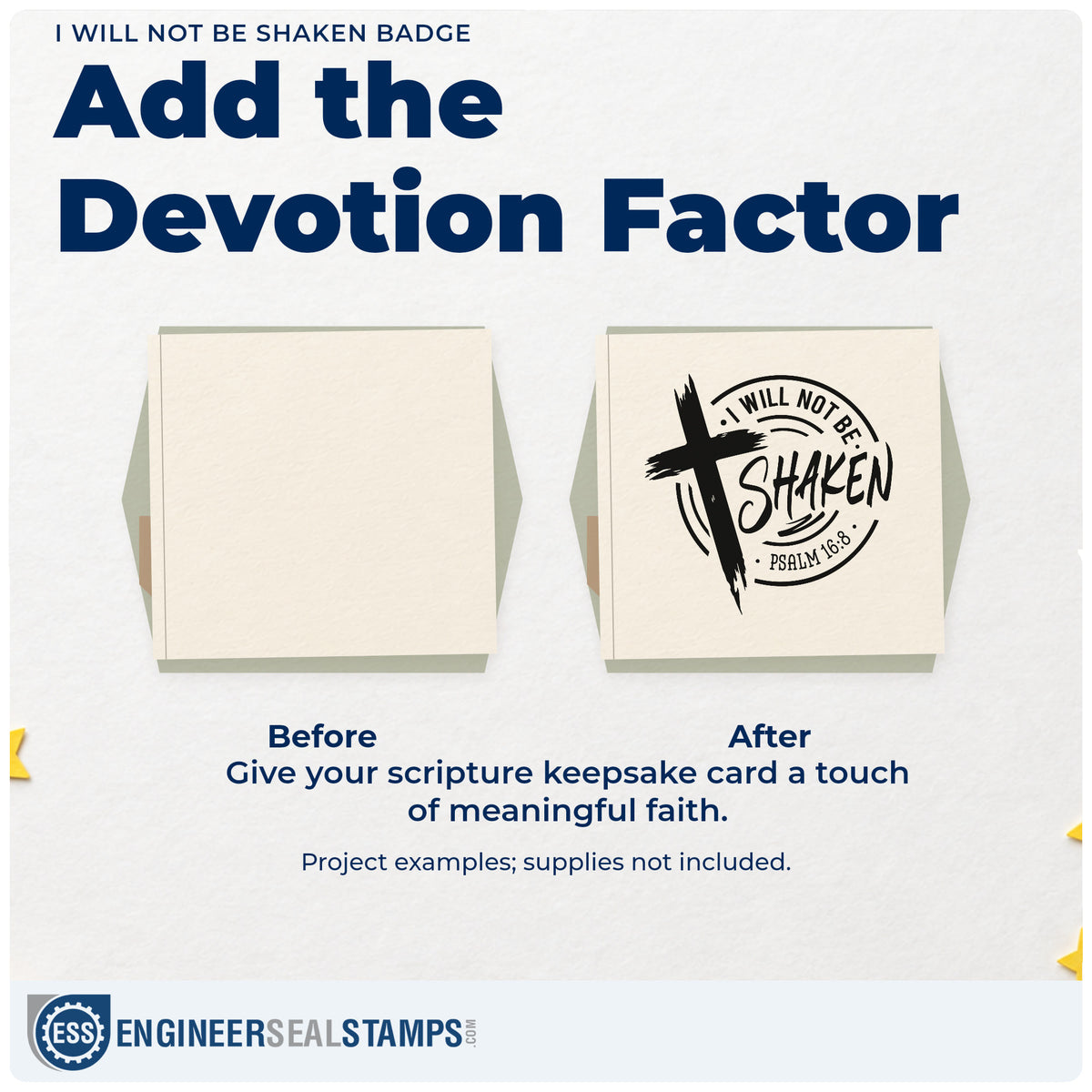 I WILL NOT BE SHAKEN BADGE

Add the Devotion Factor

I WILL NOT BE SHAKEN PSALM 16:8

Before

After

Give your scripture keepsake card a touch of meaningful faith.

Project examples; supplies not included.

ESS ENGINEERSEALSTAMPS.COM