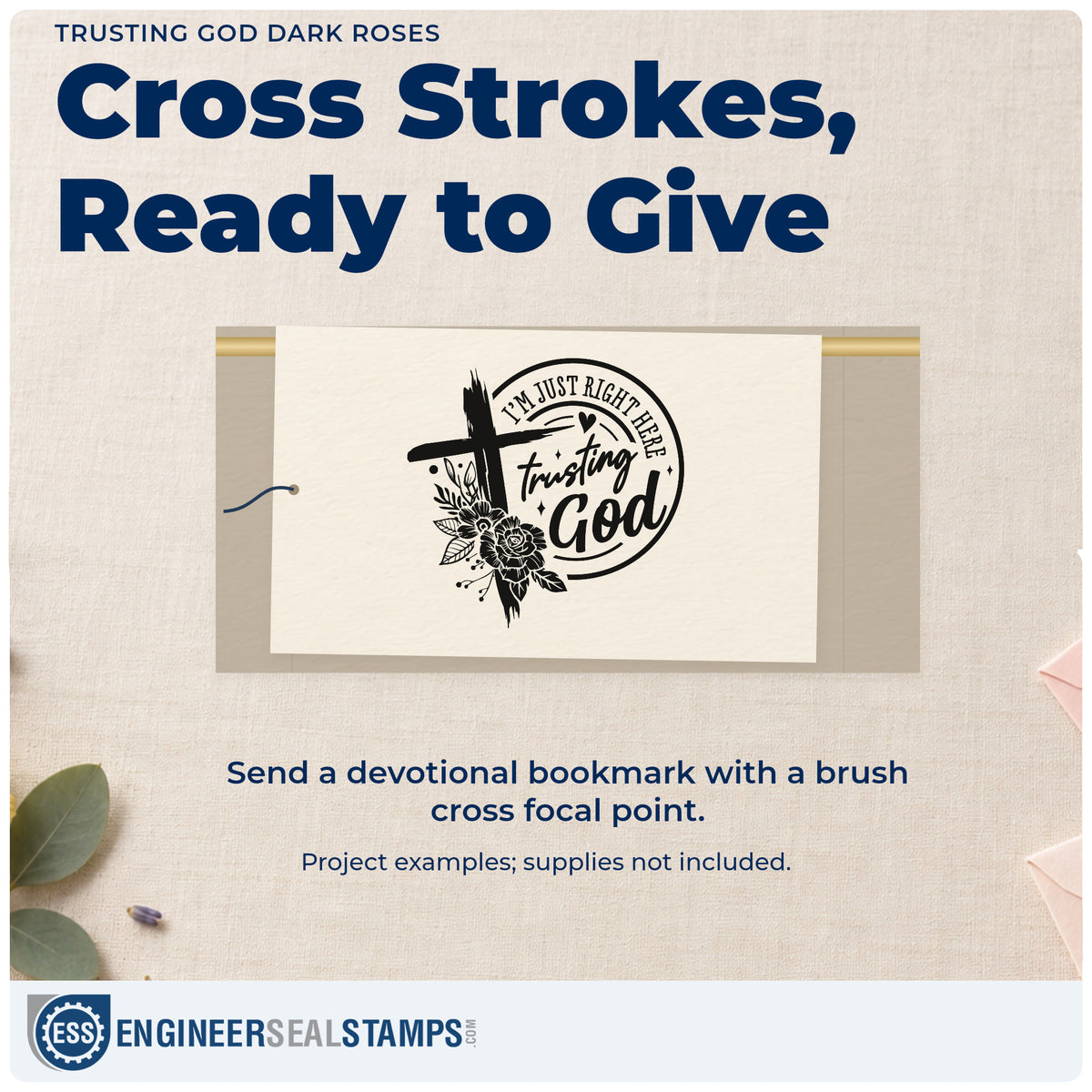 TRUSTING GOD DARK ROSES

Cross Strokes, Ready to Give

I'M JUST RIGHT HERE
trusting
God

Send a devotional bookmark with a brush cross focal point.

Project examples; supplies not included.

ESS ENGINEERSEALSTAMPS.COM