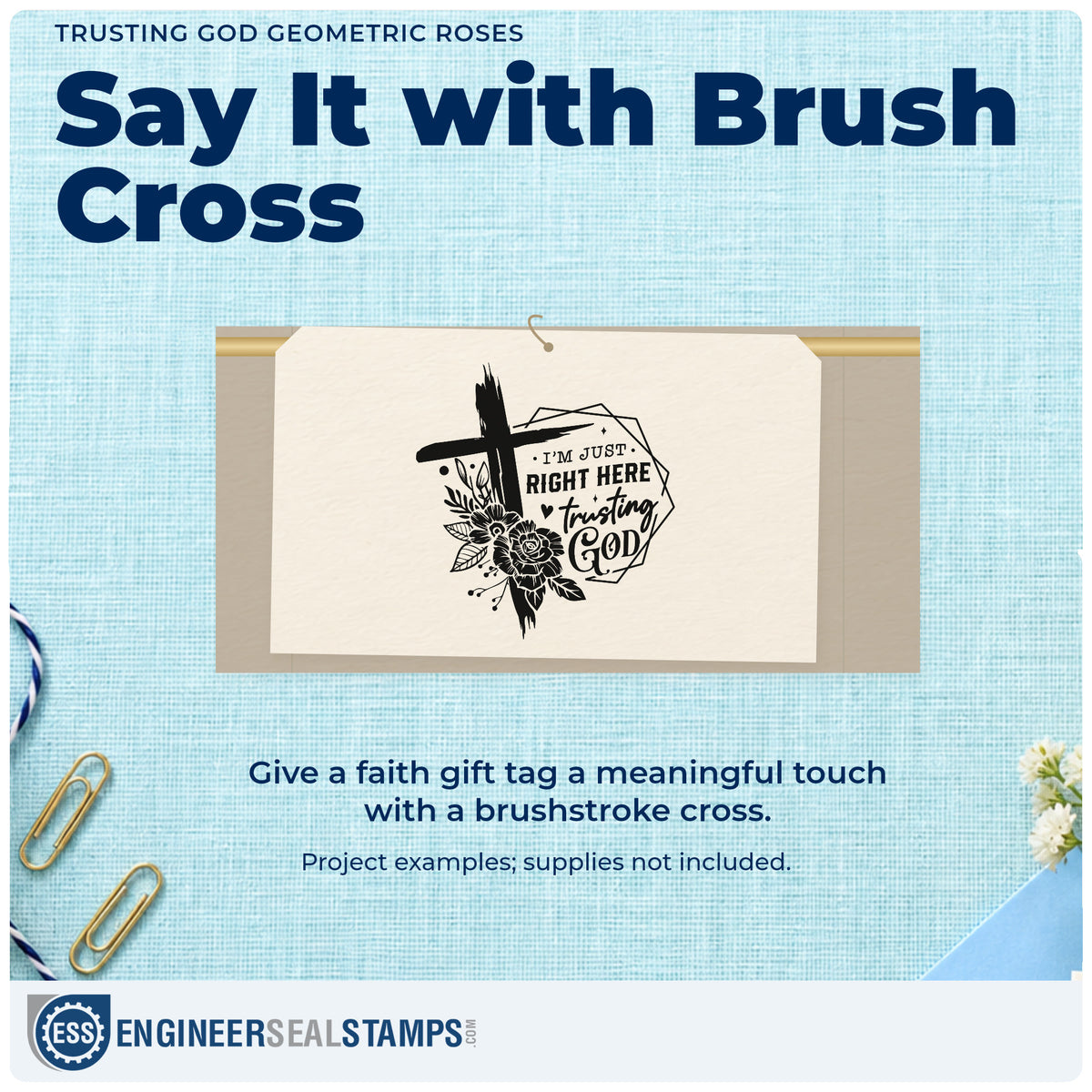 TRUSTING GOD GEOMETRIC ROSES

Say It with Brush Cross

I'M JUST
RIGHT HERE
trusting
GOD

Give a faith gift tag a meaningful touch with a brushstroke cross.

Project examples; supplies not included.

ESS ENGINEERSEALSTAMPS.COM