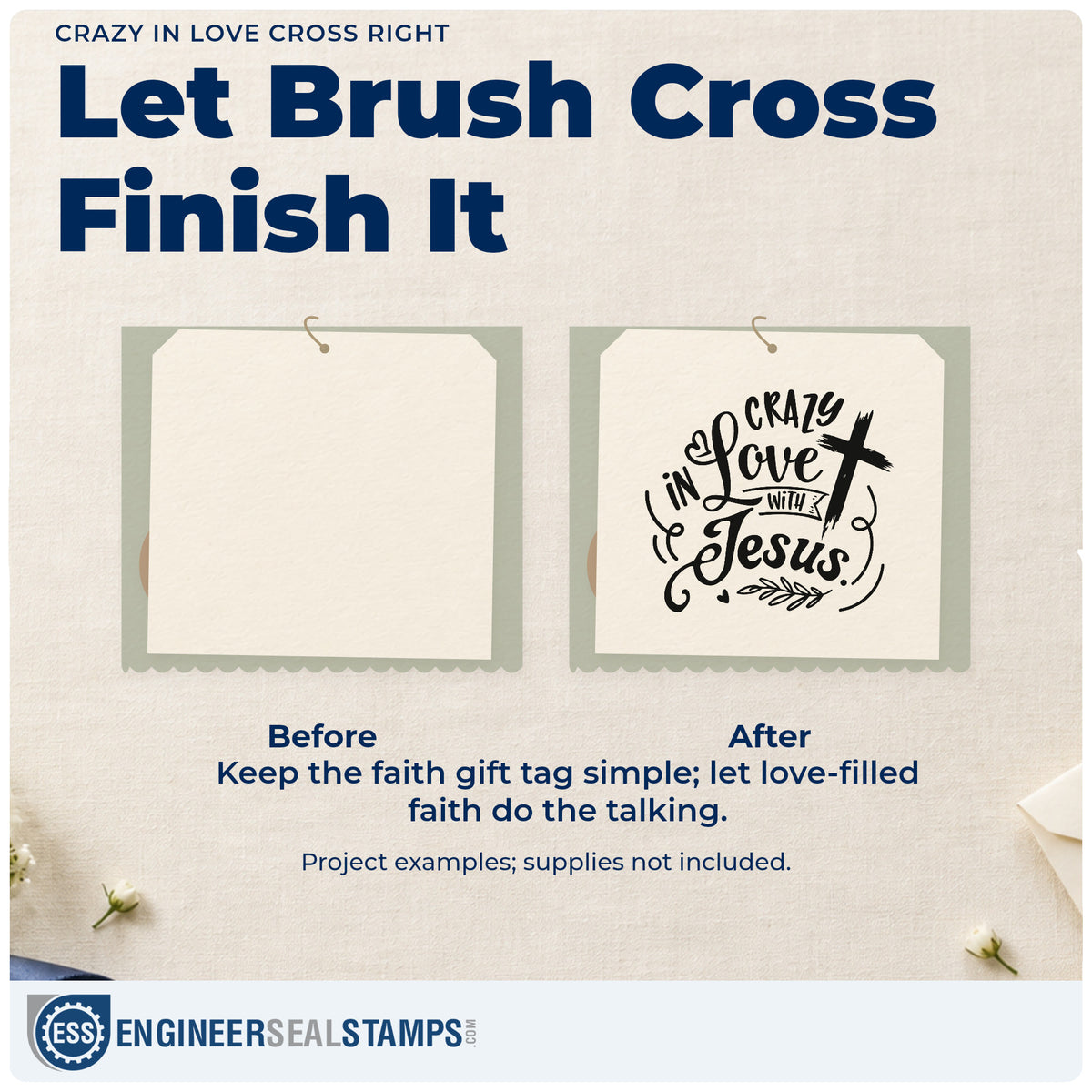 CRAZY IN LOVE CROSS RIGHT

Let Brush Cross Finish It

CRAZY
IN Love
WITH
Jesus.

Before

After

Keep the faith gift tag simple; let love-filled faith do the talking.

Project examples; supplies not included.

ESS

ENGINEERSEALSTAMPS.COM