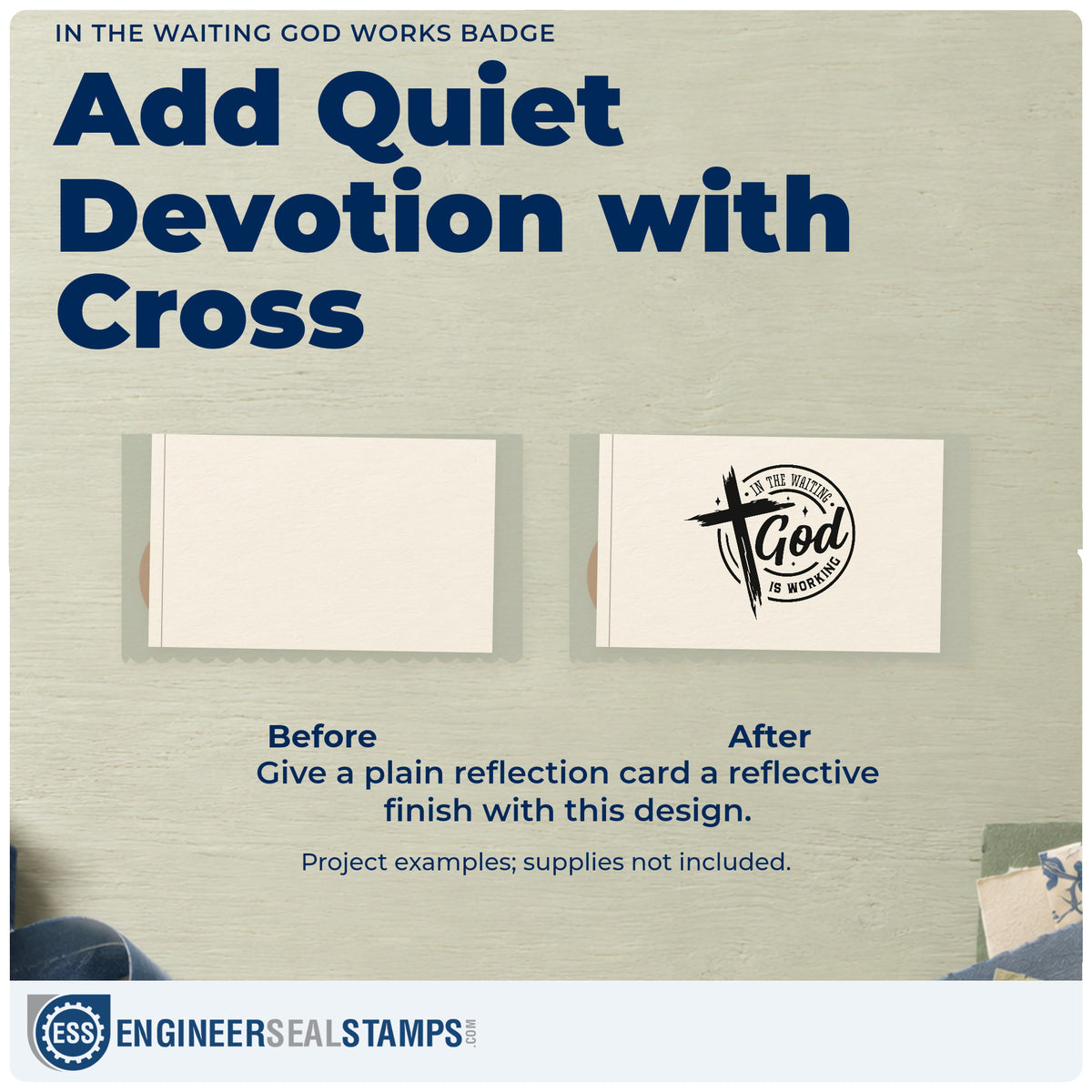 IN THE WAITING GOD WORKS BADGE

Add Quiet Devotion with Cross

IN THE WAITING
God
IS WORKING

Before

After

Give a plain reflection card a reflective finish with this design.

Project examples; supplies not included.

ESS
ENGINEERSEALSTAMPS.COM