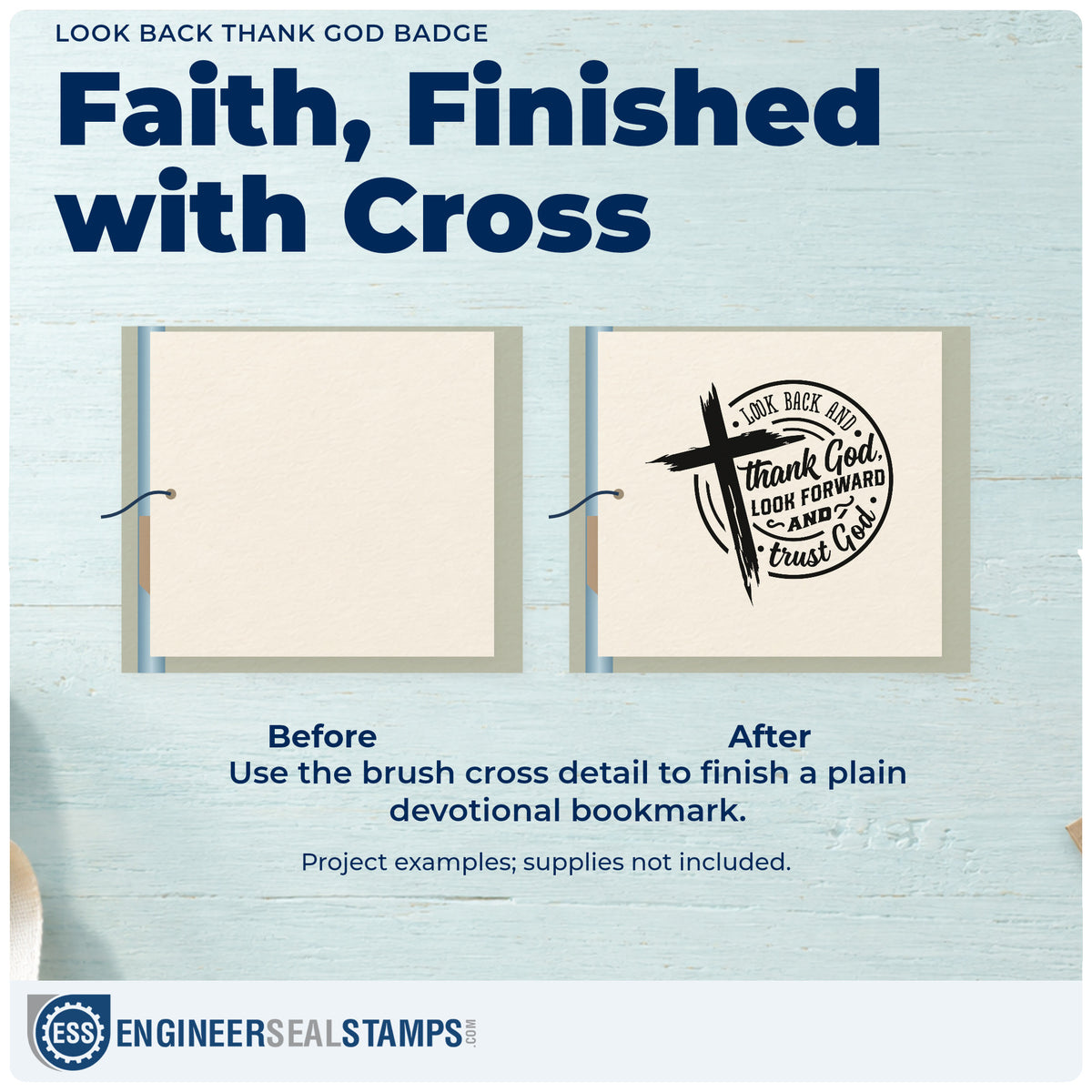 LOOK BACK THANK GOD BADGE

Faith, Finished with Cross

LOOK BACK AND
thank God,
LOOK FORWARD
AND
trust God

Before

After

Use the brush cross detail to finish a plain devotional bookmark.

Project examples; supplies not included.

ESS

ENGINEERSEALSTAMPS.COM