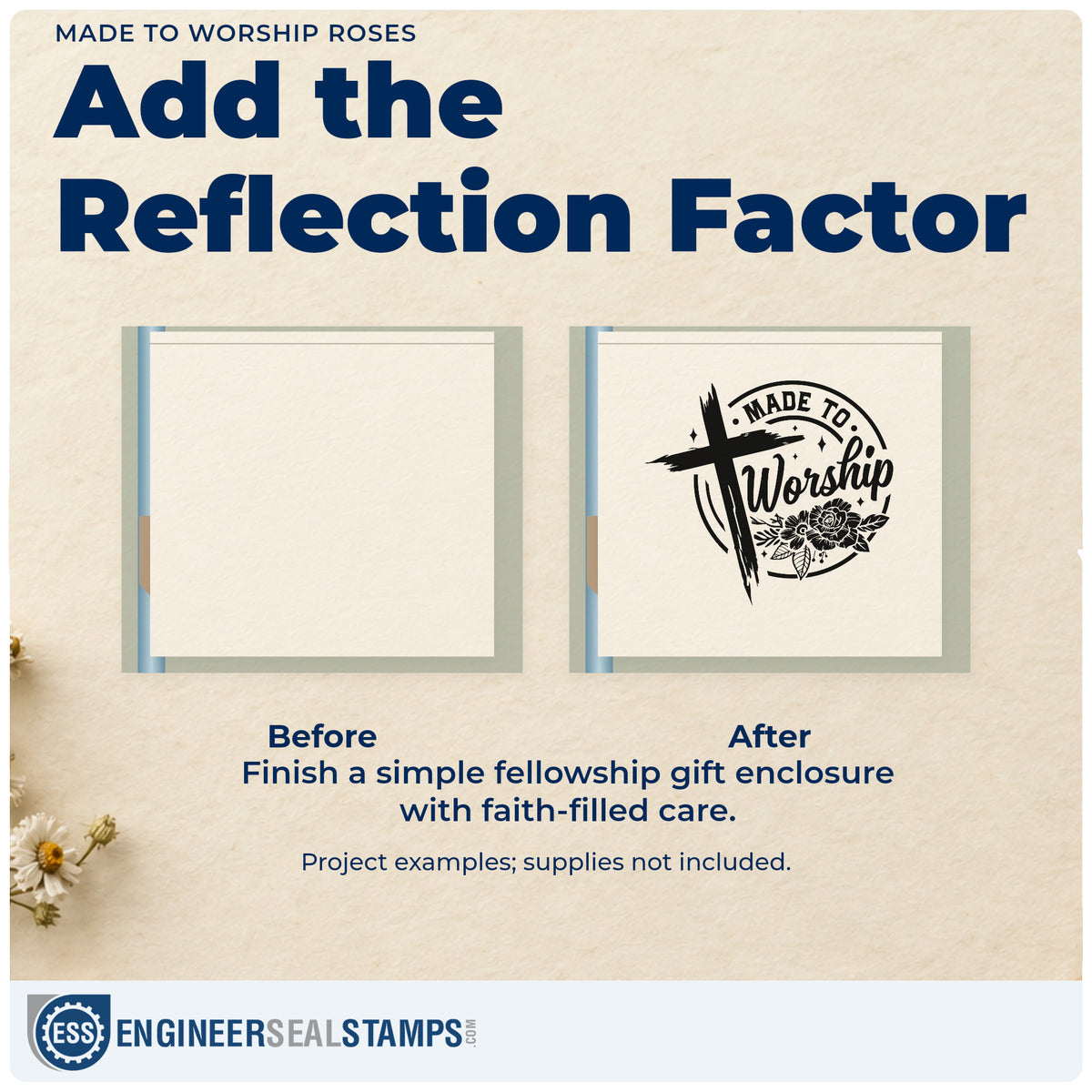 MADE TO WORSHIP ROSES

Add the Reflection Factor

MADE TO

Worship

Before

After

Finish a simple fellowship gift enclosure with faith-filled care.

Project examples; supplies not included.

ESS

ENGINEERSEALSTAMPS.COM