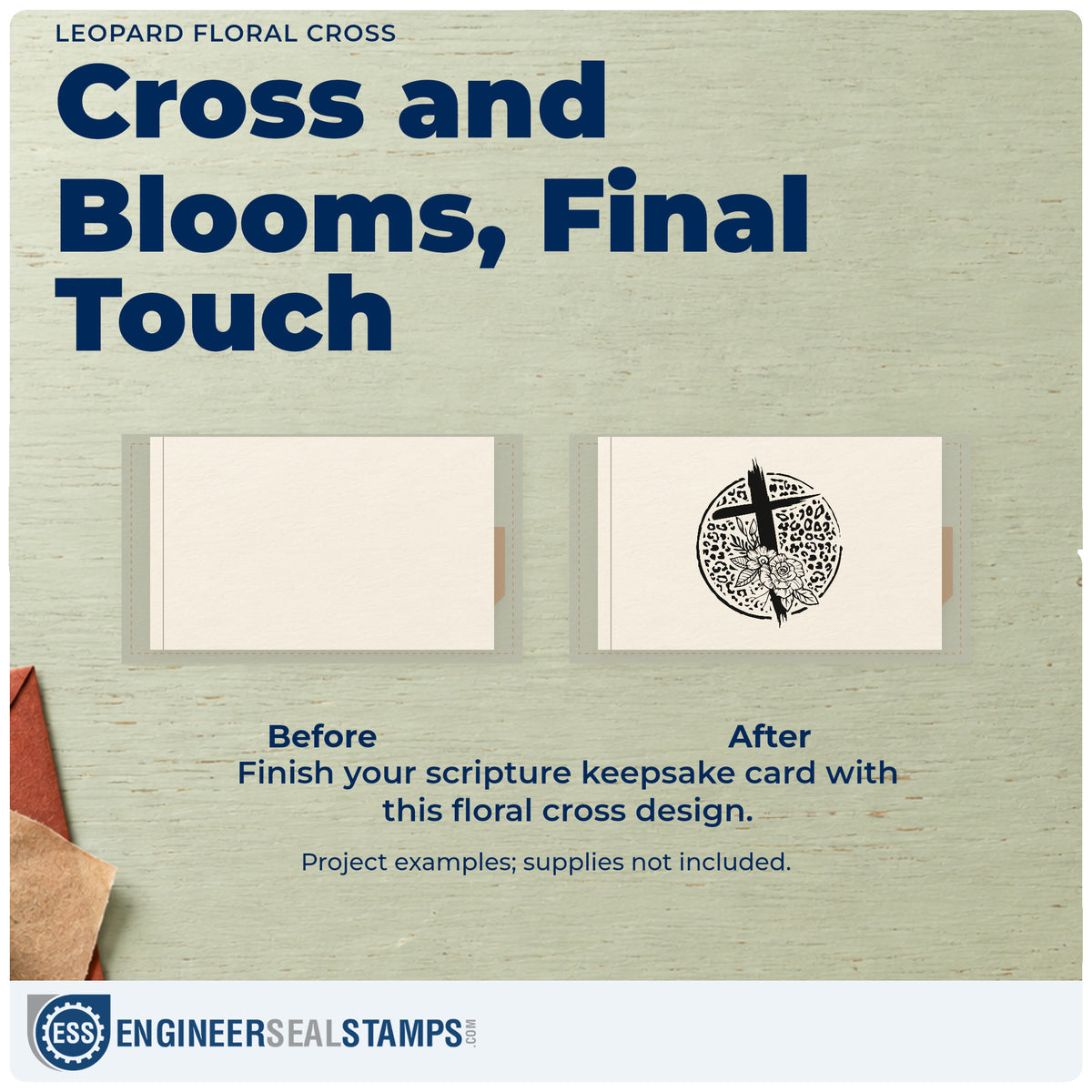 LEOPARD FLORAL CROSS

Cross and Blooms, Final Touch

Before

After

Finish your scripture keepsake card with this floral cross design.

Project examples; supplies not included.

ESS ENGINEERSEALSTAMPS.COM