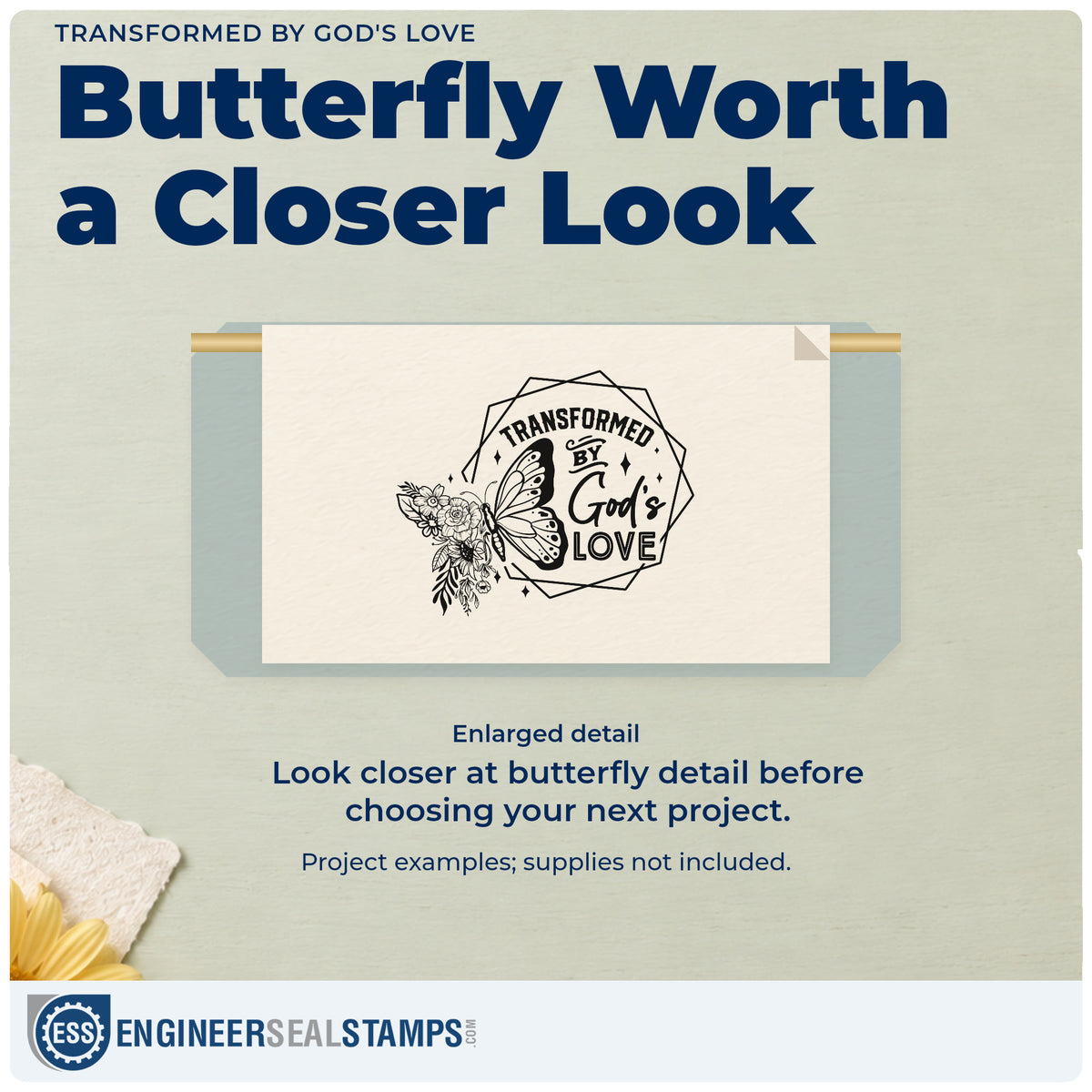 TRANSFORMED BY GOD'S LOVE

Butterfly Worth a Closer Look

TRANSFORMED BY God's LOVE

Enlarged detail

Look closer at butterfly detail before choosing your next project.

Project examples; supplies not included.

ESS ENGINEERSEALSTAMPS.COM