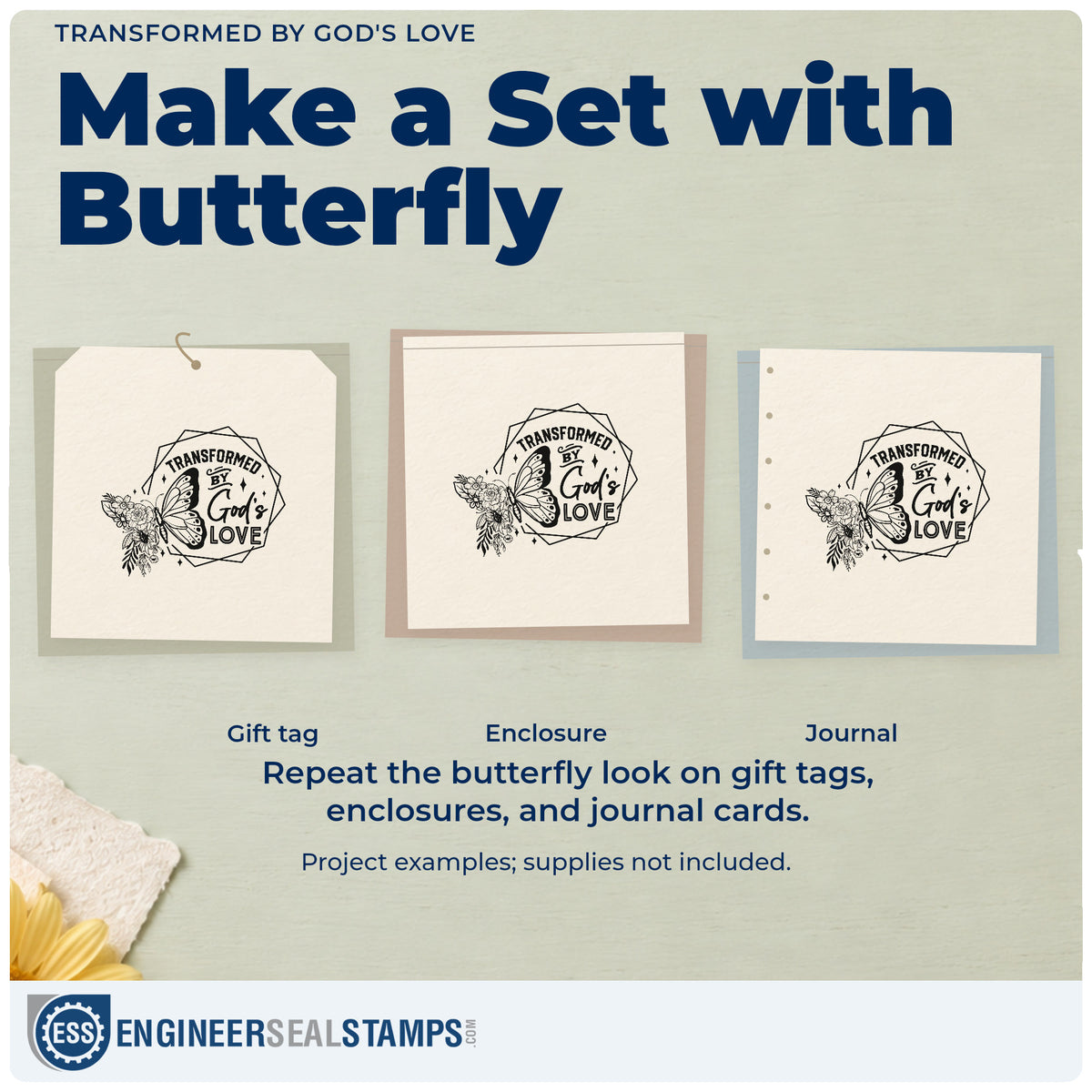 TRANSFORMED BY GOD'S LOVE

Make a Set with Butterfly

TRANSFORMED BY God's LOVE

TRANSFORMED BY God's LOVE

TRANSFORMED BY God's LOVE

Gift tag

Enclosure

Journal

Repeat the butterfly look on gift tags, enclosures, and journal cards.

Project examples; supplies not included.

ESS ENGINEERSEALSTAMPS.COM