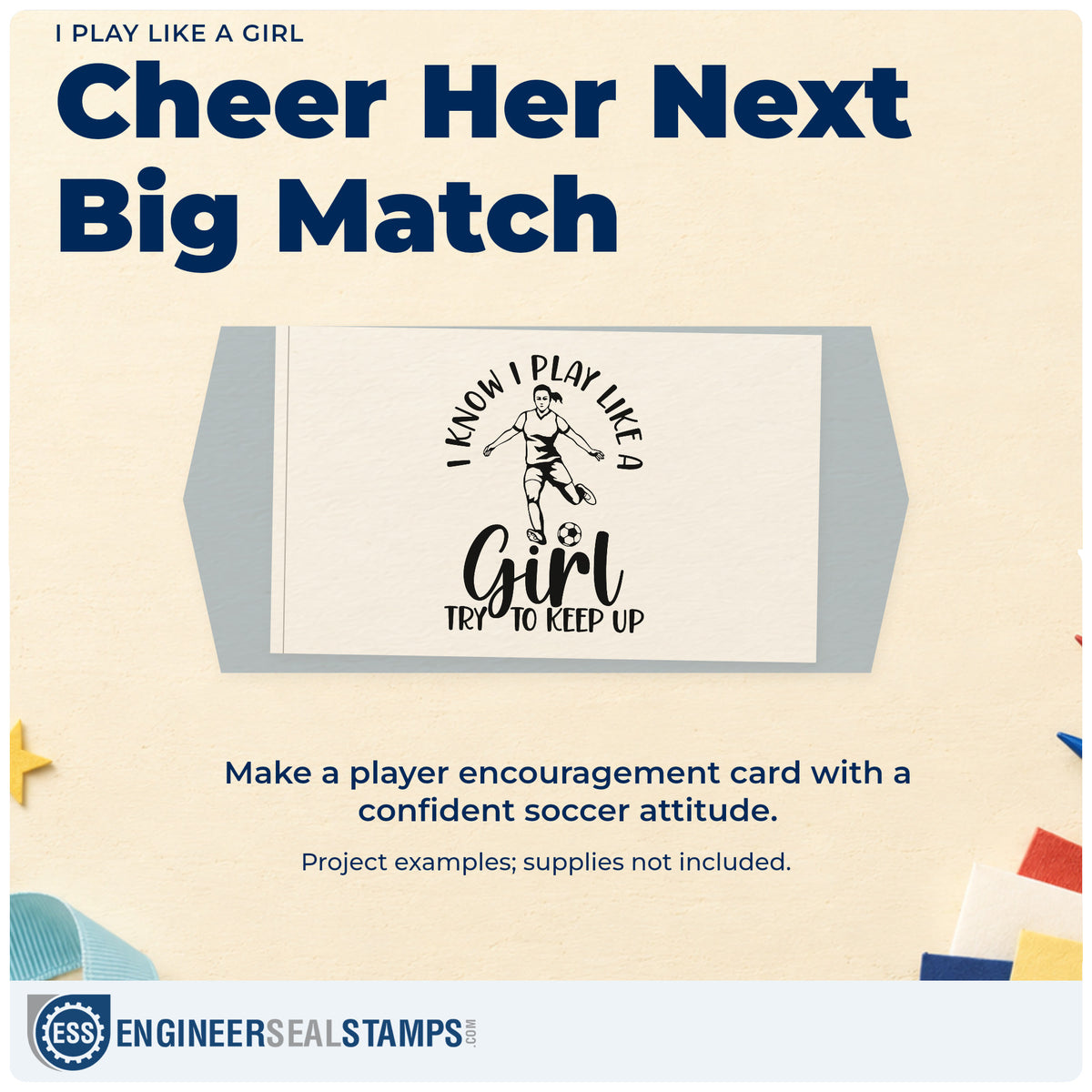 I PLAY LIKE A GIRL

Cheer Her Next Big Match

I KNOW I PLAY LIKE A

Girl

TRY TO KEEP UP

Make a player encouragement card with a confident soccer attitude.

Project examples; supplies not included.

ESS

ENGINEERSEALSTAMPS.COM