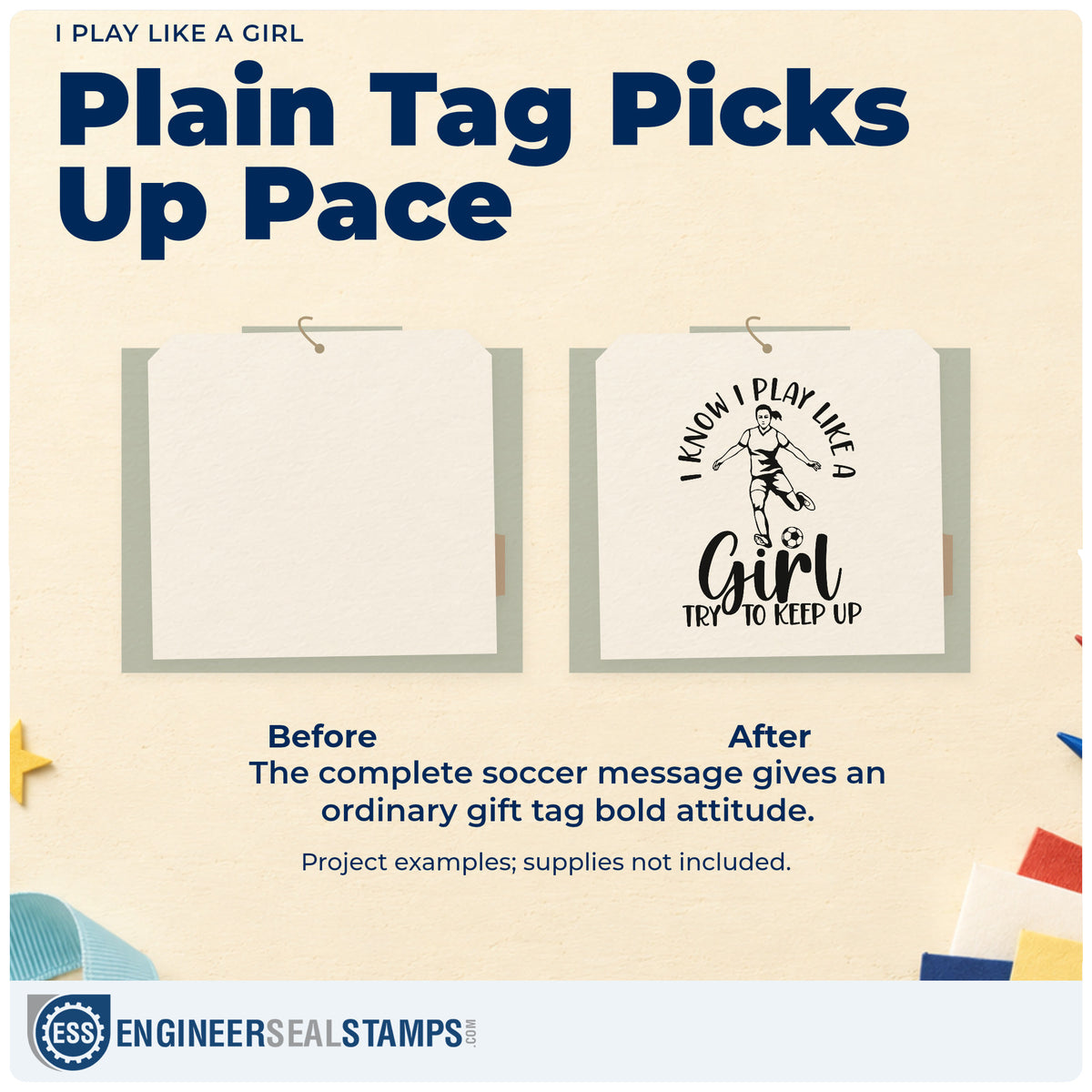 I PLAY LIKE A GIRL

Plain Tag Picks Up Pace

I KNOW I PLAY LIKE A
Girl
TRY TO KEEP UP

Before

After

The complete soccer message gives an ordinary gift tag bold attitude.

Project examples; supplies not included.

ESS ENGINEERSEALSTAMPS.COM