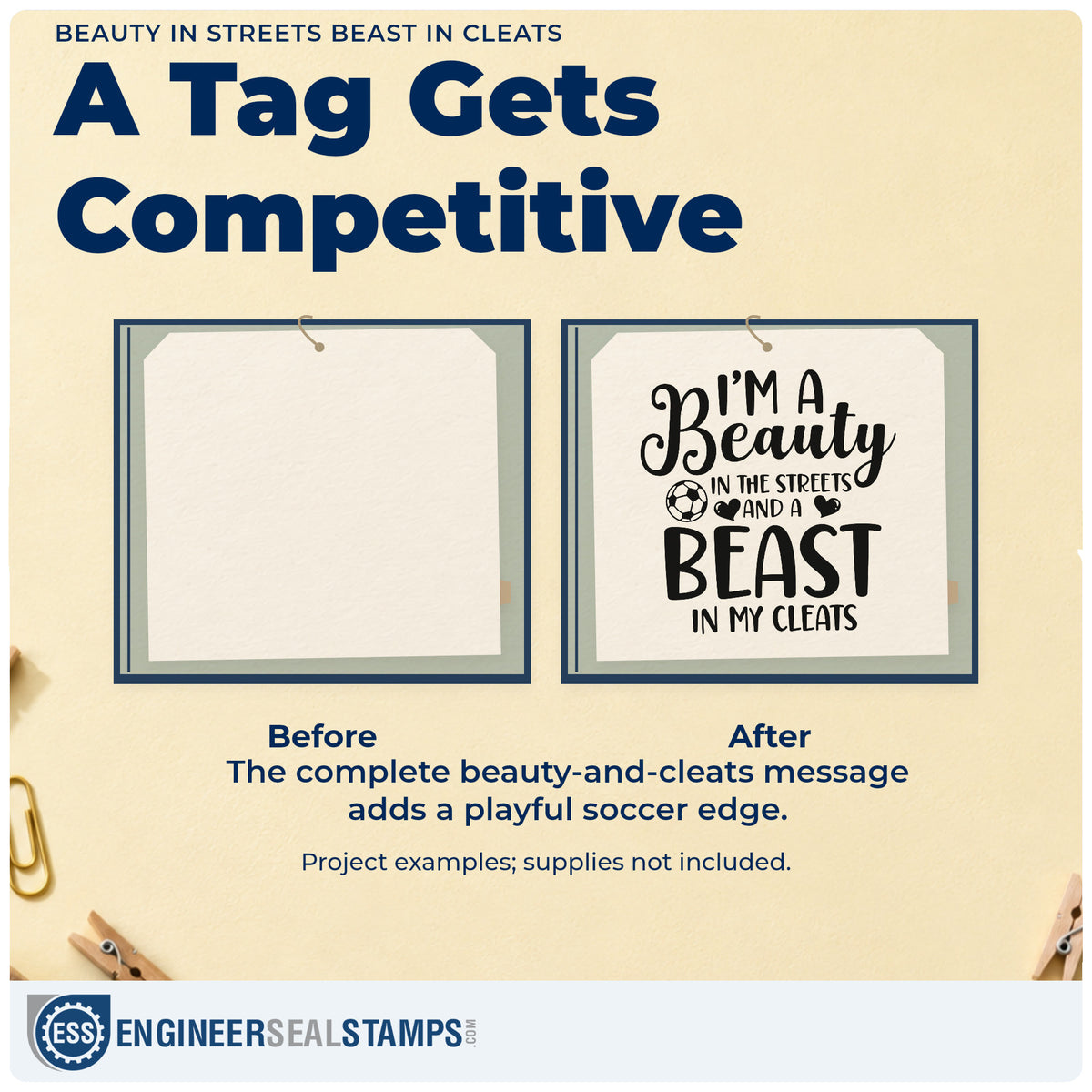 BEAUTY IN STREETS BEAST IN CLEATS

A Tag Gets Competitive

I'M A
Beauty
IN THE STREETS
AND A
BEAST
IN MY CLEATS

Before

After

The complete beauty-and-cleats message adds a playful soccer edge.

Project examples; supplies not included.

ESS

ENGINEERSEALSTAMPS.COM