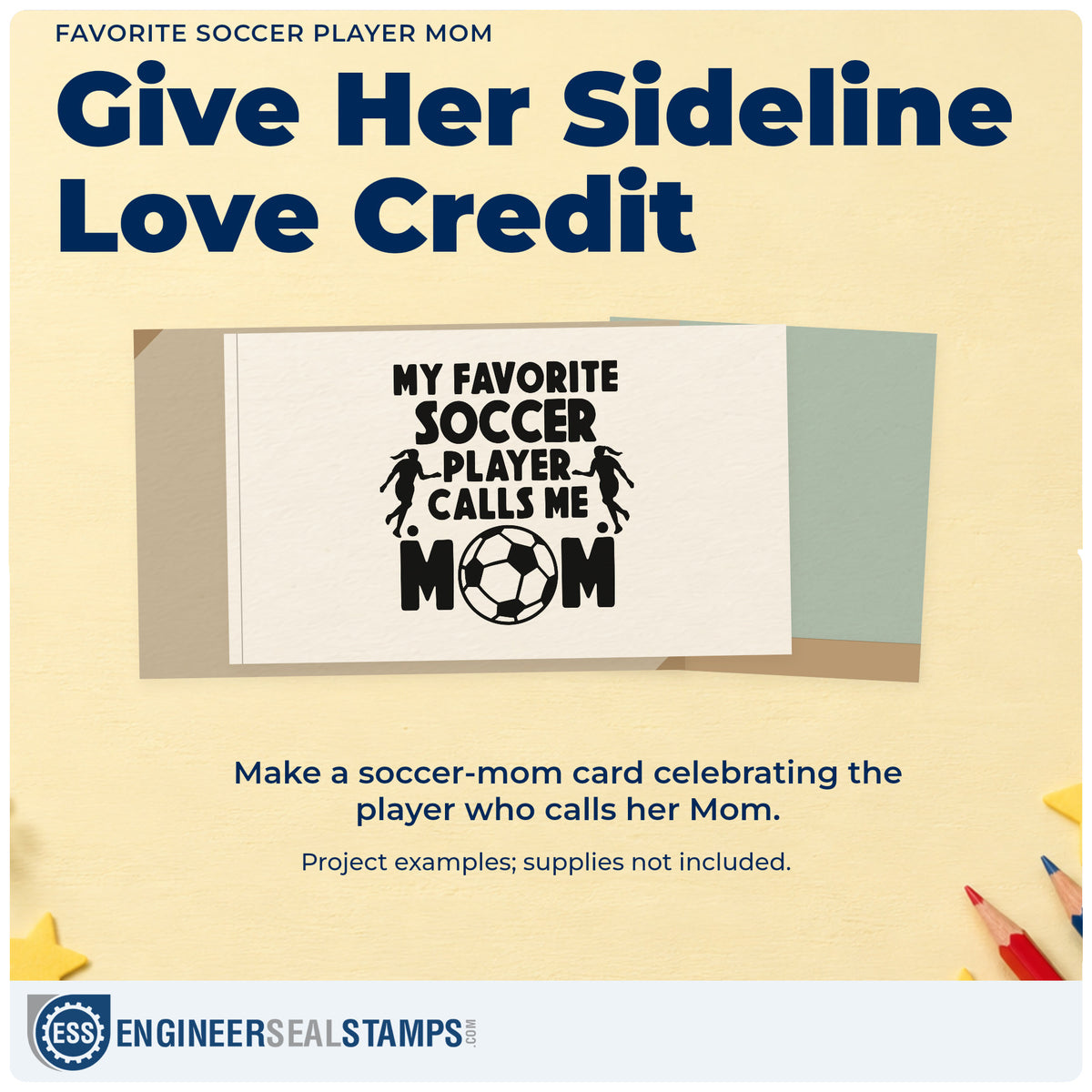 FAVORITE SOCCER PLAYER MOM

Give Her Sideline Love Credit

MY FAVORITE SOCCER PLAYER CALLS ME MOM

Make a soccer-mom card celebrating the player who calls her Mom.

Project examples; supplies not included.

ESS ENGINEERSEALSTAMPS.COM