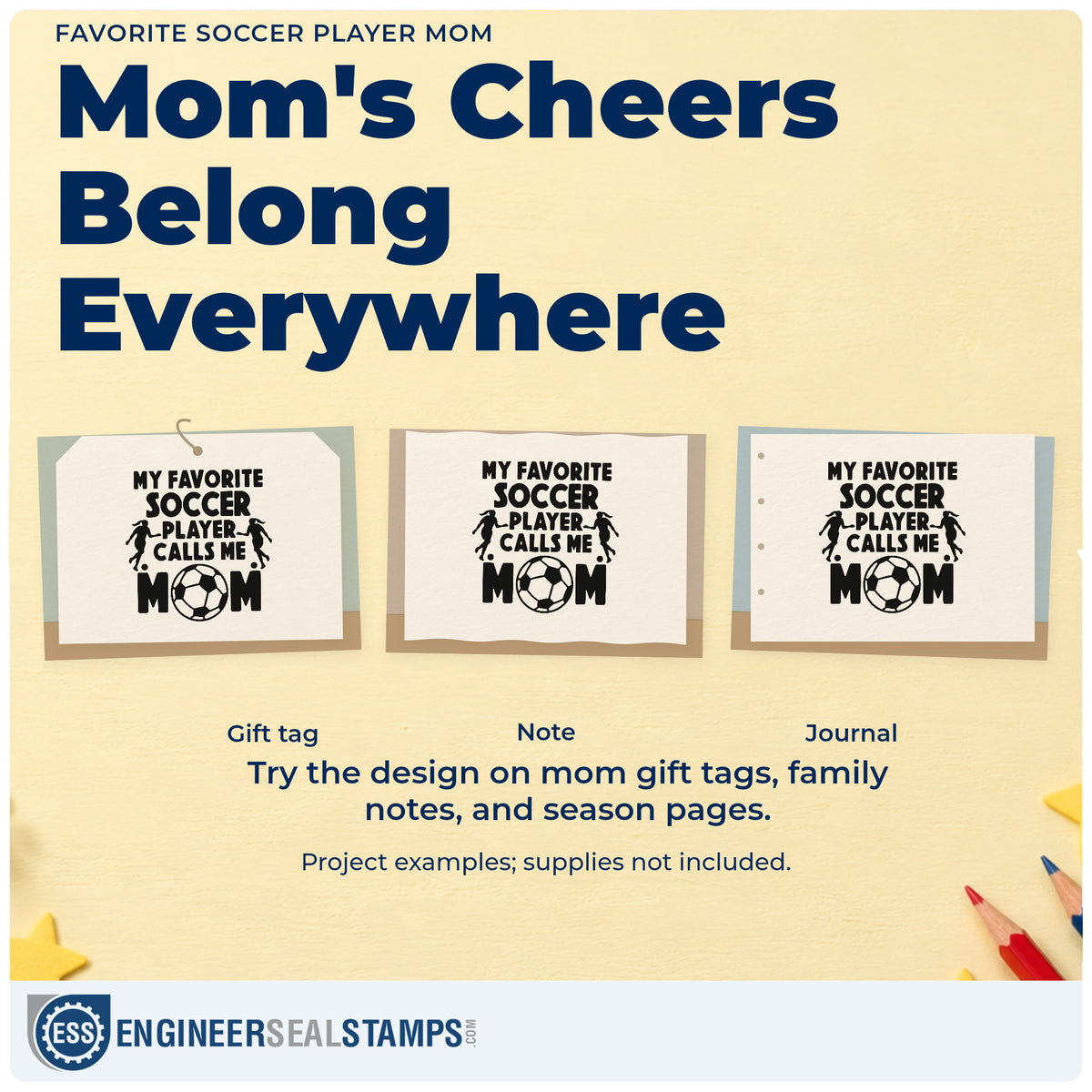 FAVORITE SOCCER PLAYER MOM

Mom's Cheers Belong Everywhere

MY FAVORITE SOCCER PLAYER CALLS ME MOM

MY FAVORITE SOCCER PLAYER CALLS ME MOM

MY FAVORITE SOCCER PLAYER CALLS ME MOM

Gift tag

Note

Journal

Try the design on mom gift tags, family notes, and season pages.

Project examples; supplies not included.

ESS ENGINEERSEALSTAMPS.COM