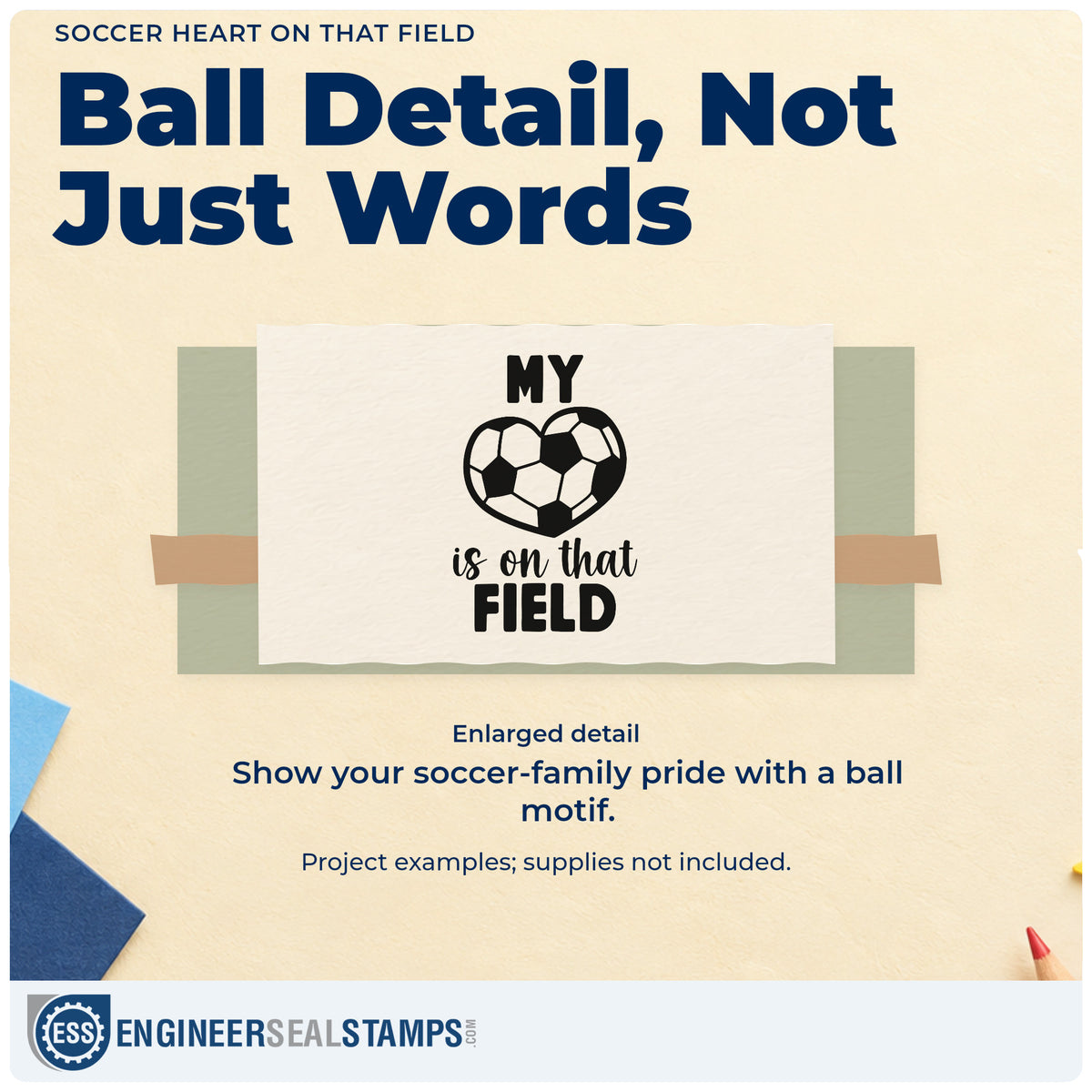 SOCCER HEART ON THAT FIELD

Ball Detail, Not Just Words

MY

is on that

FIELD

Enlarged detail

Show your soccer-family pride with a ball motif.

Project examples; supplies not included.

ESS

ENGINEERSEALSTAMPS.COM